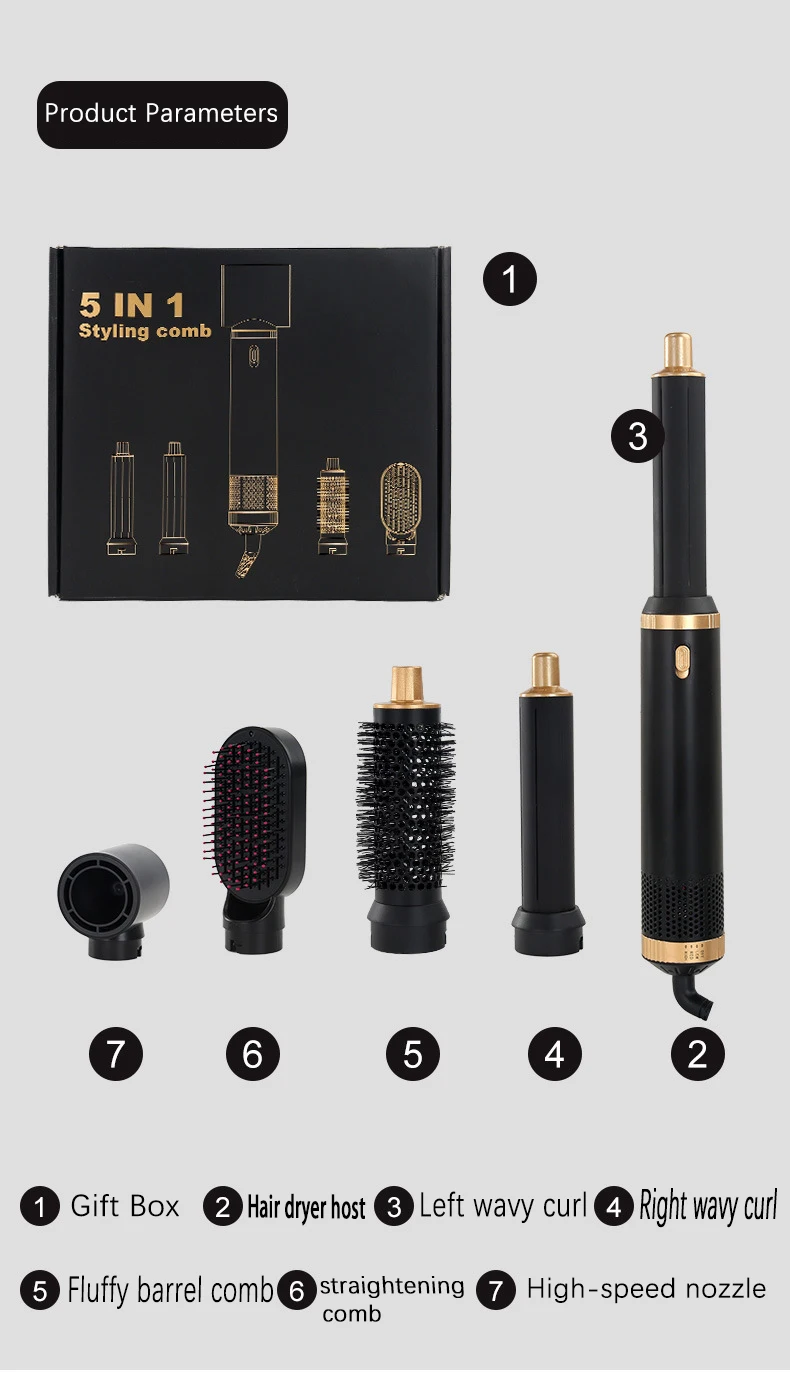 Product Parameters

5 IN 1
Styling comb

1

3

7 6 5 4 2

1 Gift Box 2 Hair dryer host 3 Left wavy curl 4 Right wavy curl

5 Fluffy barrel comb 6 straightening comb 7 High-speed nozzle