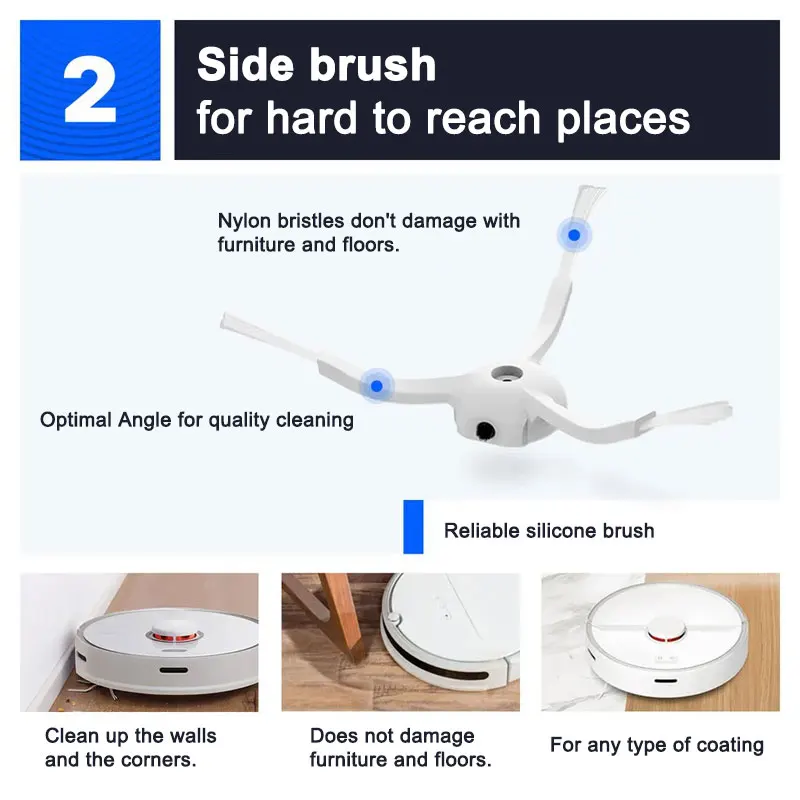 2

Side brush
for hard to reach places

Nylon bristles don't damage with furniture and floors.

Optimal Angle for quality cleaning

Reliable silicone brush

Clean up the walls and the corners.

Does not damage furniture and floors.

For any type of coating