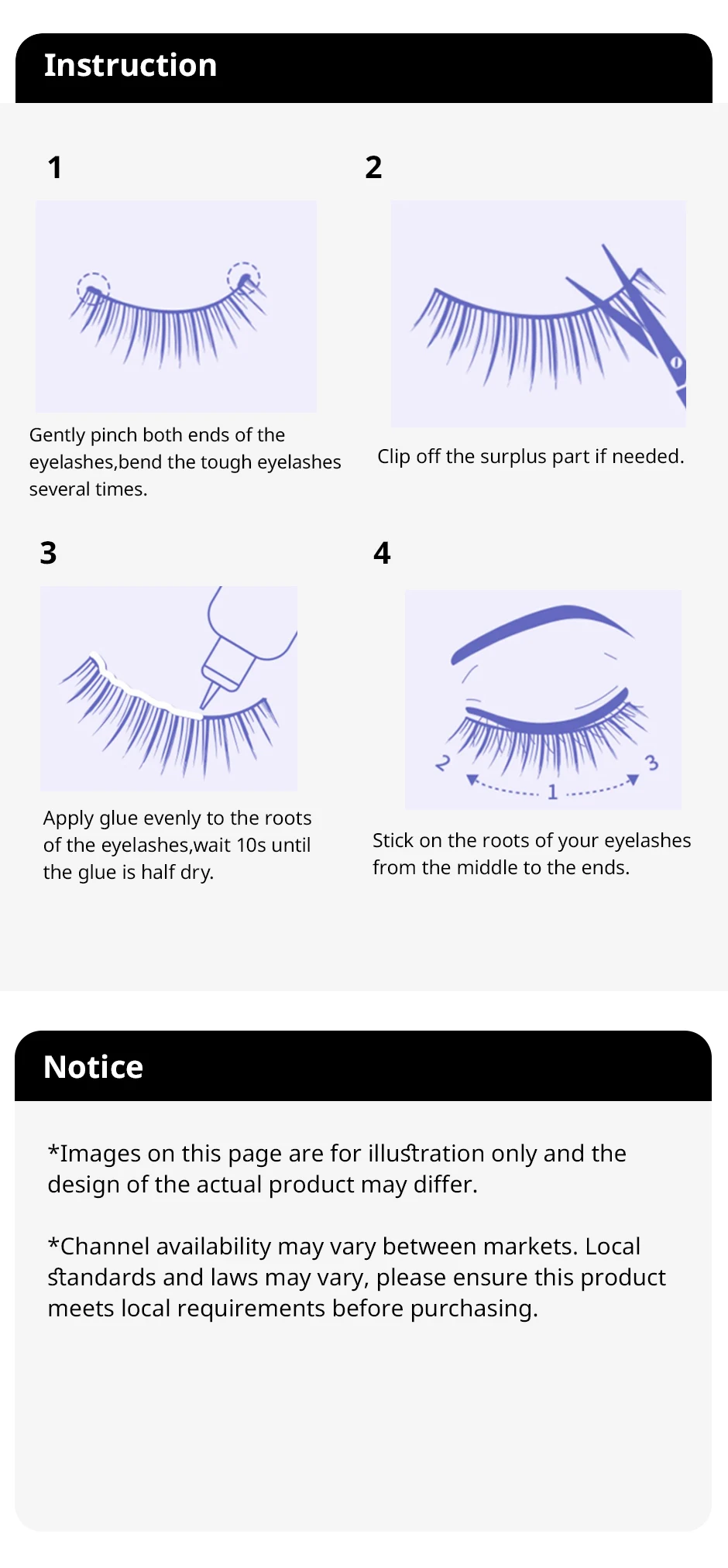 Instruction

1

Gently pinch both ends of the eyelashes,bend the tough eyelashes several times.

2

Clip off the surplus part if needed.

3

Apply glue evenly to the roots of the eyelashes,wait 10s until the glue is half dry.

4

2 1 3

Stick on the roots of your eyelashes from the middle to the ends.

Notice

*Images on this page are for illustration only and the design of the actual product may differ.

*Channel availability may vary between markets. Local standards and laws may vary, please ensure this product meets local requirements before purchasing.