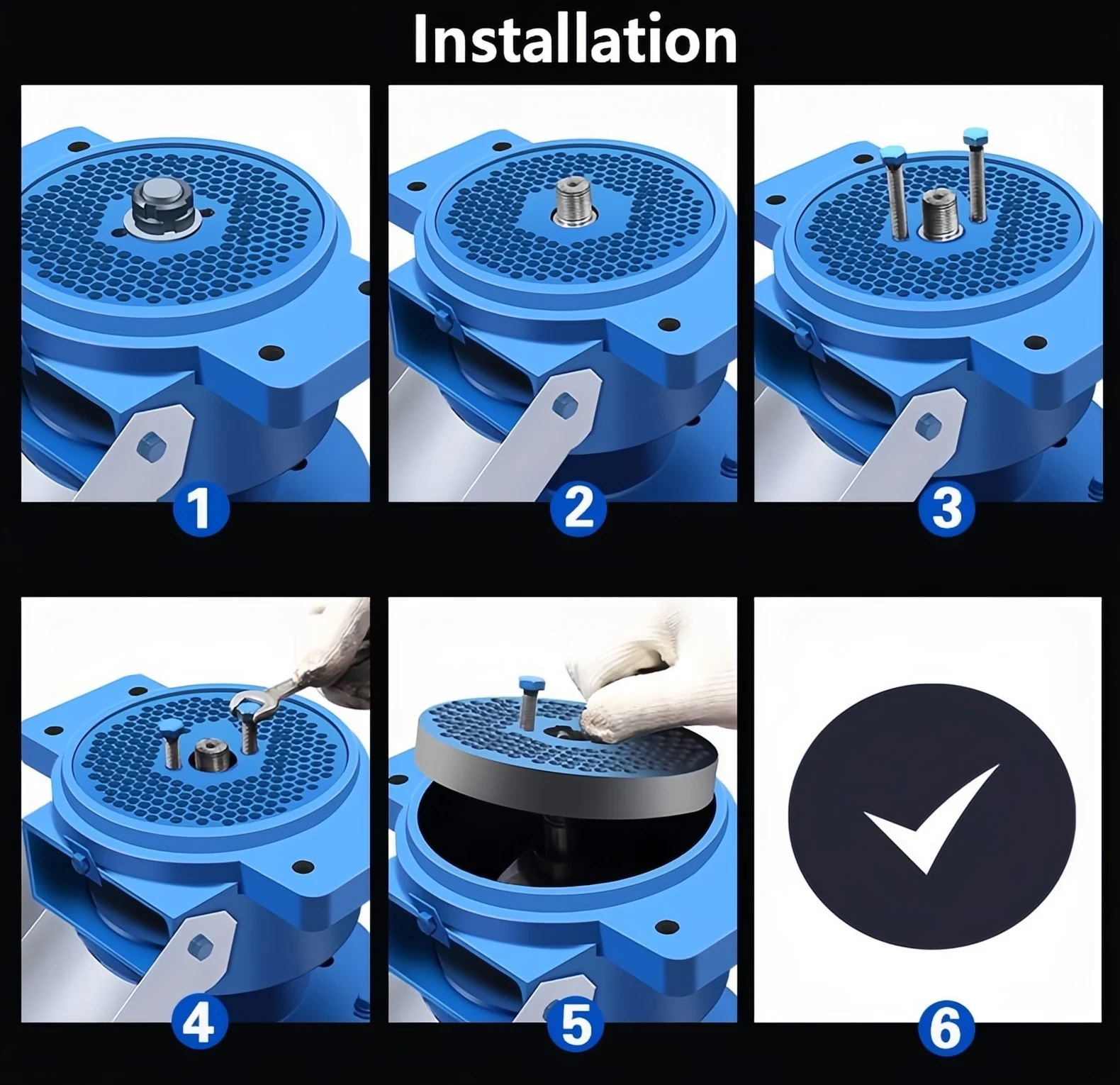 Installation

1

2

3

4

5

6