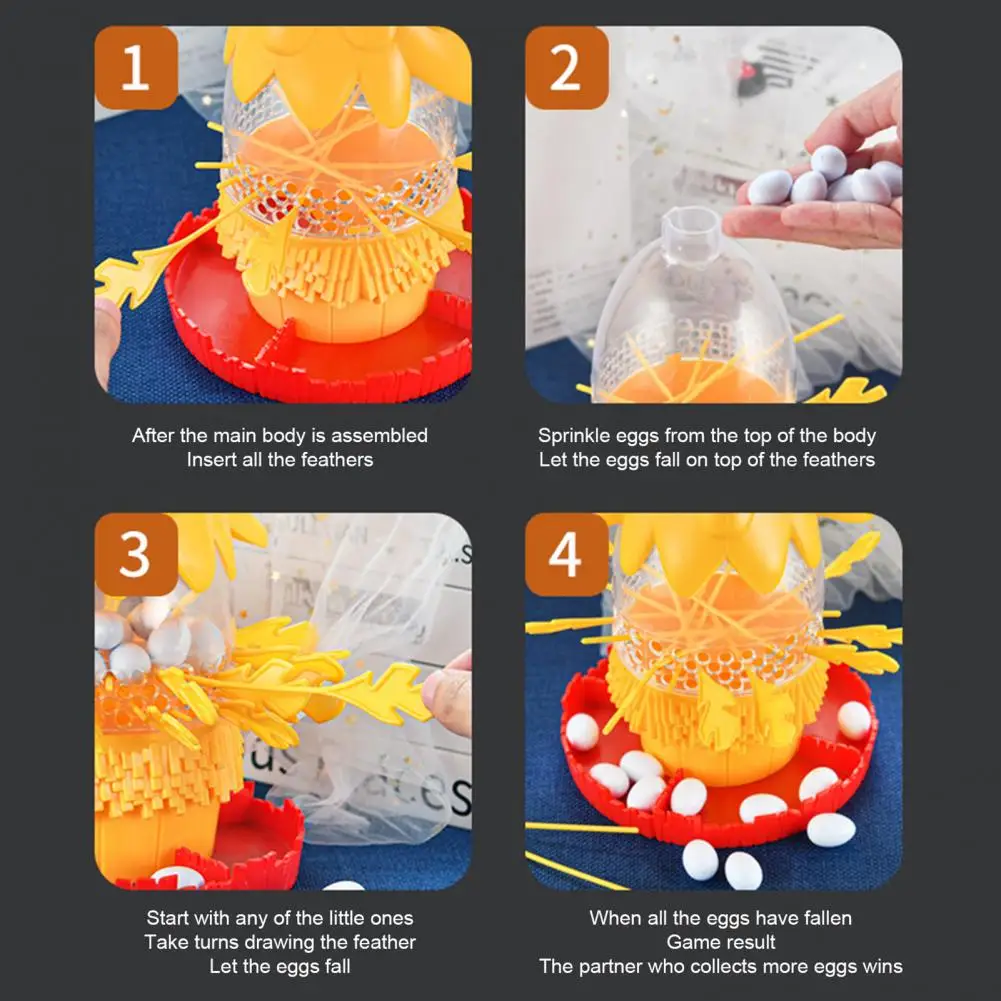 1

After the main body is assembled
Insert all the feathers

2

Sprinkle eggs from the top of the body
Let the eggs fall on top of the feathers

3

Start with any of the little ones
Take turns drawing the feather
Let the eggs fall

4

When all the eggs have fallen
Game result
The partner who collects more eggs wins