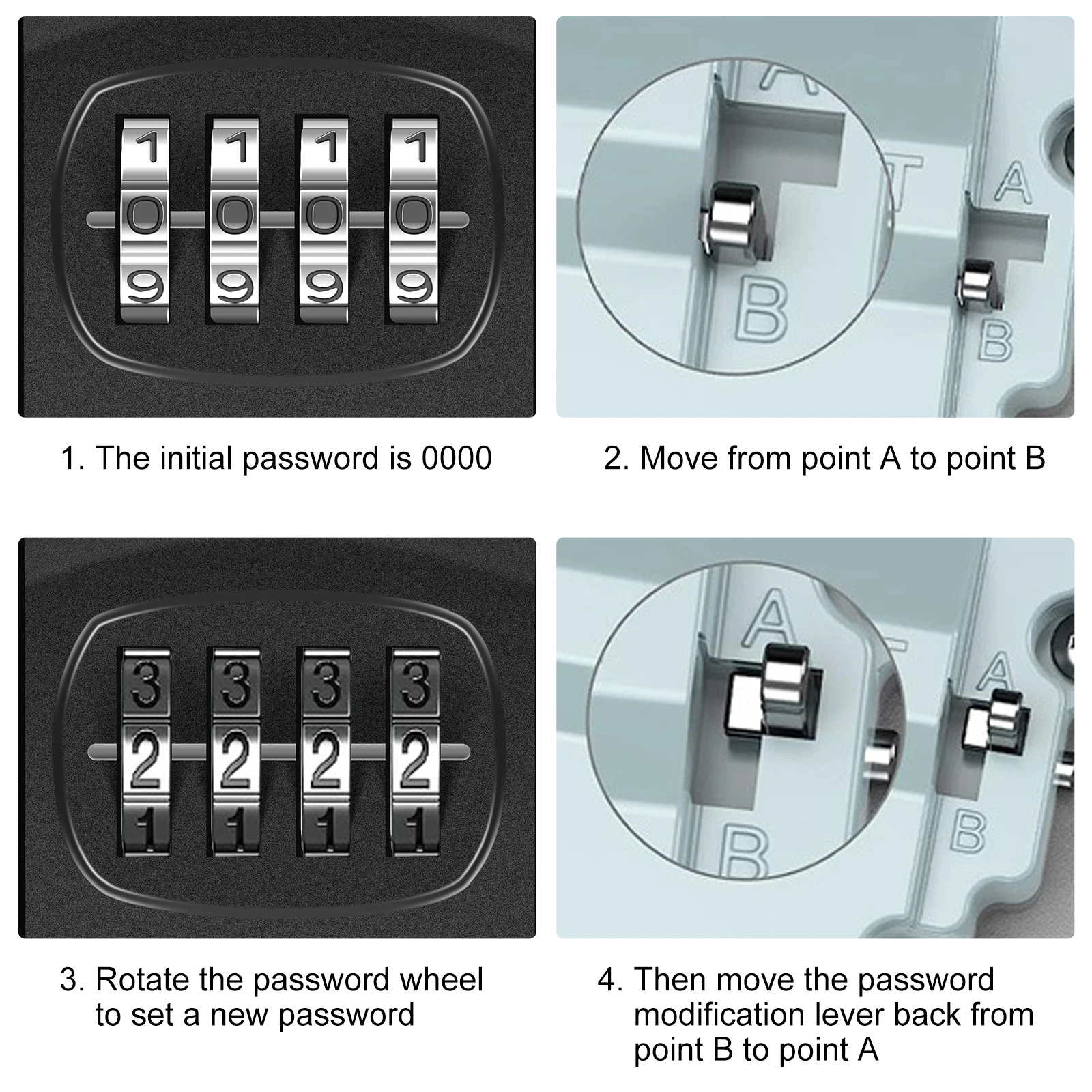 1 1 1 1
0 0 0 0
9 9 9 9

1. The initial password is 0000

A
B
A
B

2. Move from point A to point B

3 3 3 3
2 2 2 2
1 1 1 1

3. Rotate the password wheel to set a new password

A
B
A
B

4. Then move the password modification lever back from point B to point A