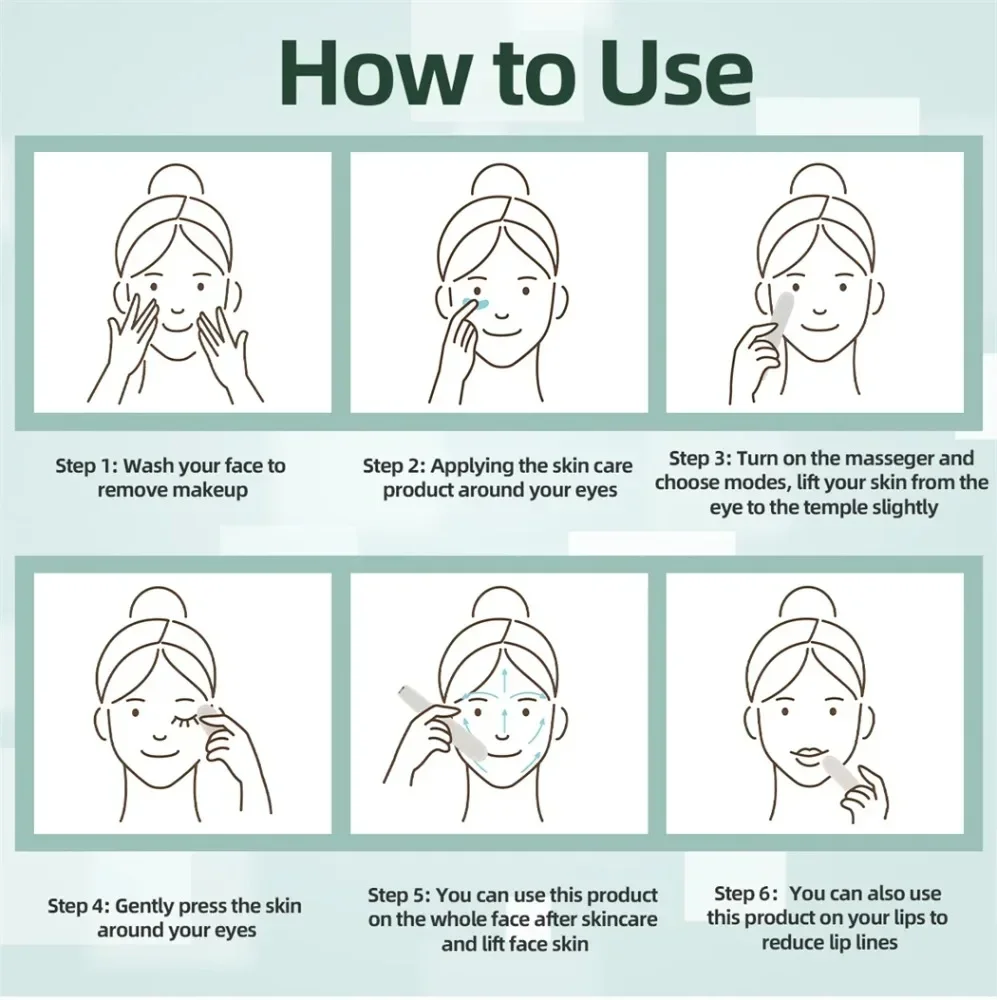 How to Use

Step 1: Wash your face to remove makeup

Step 2: Applying the skin care product around your eyes

Step 3: Turn on the masseger and choose modes, lift your skin from the eye to the temple slightly

Step 4: Gently press the skin around your eyes

Step 5: You can use this product on the whole face after skincare and lift face skin

Step 6： You can also use this product on your lips to reduce lip lines