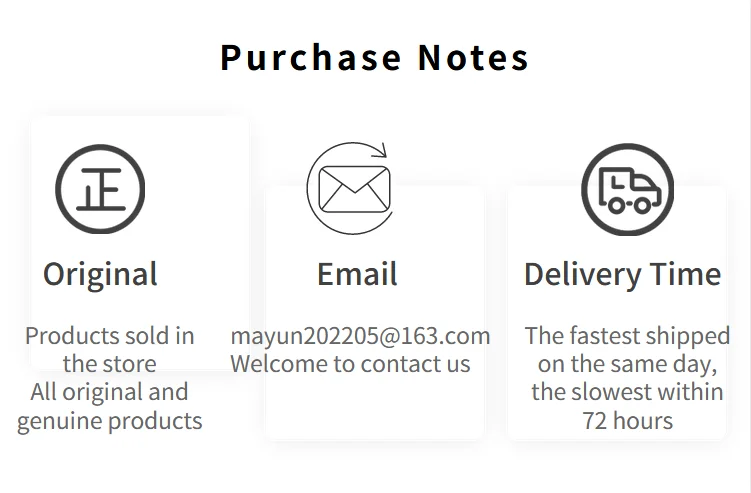 Purchase Notes

正

Original

Products sold in the store
All original and genuine products

Email

mayun202205@163.com
Welcome to contact us

Delivery Time

The fastest shipped on the same day, the slowest within 72 hours