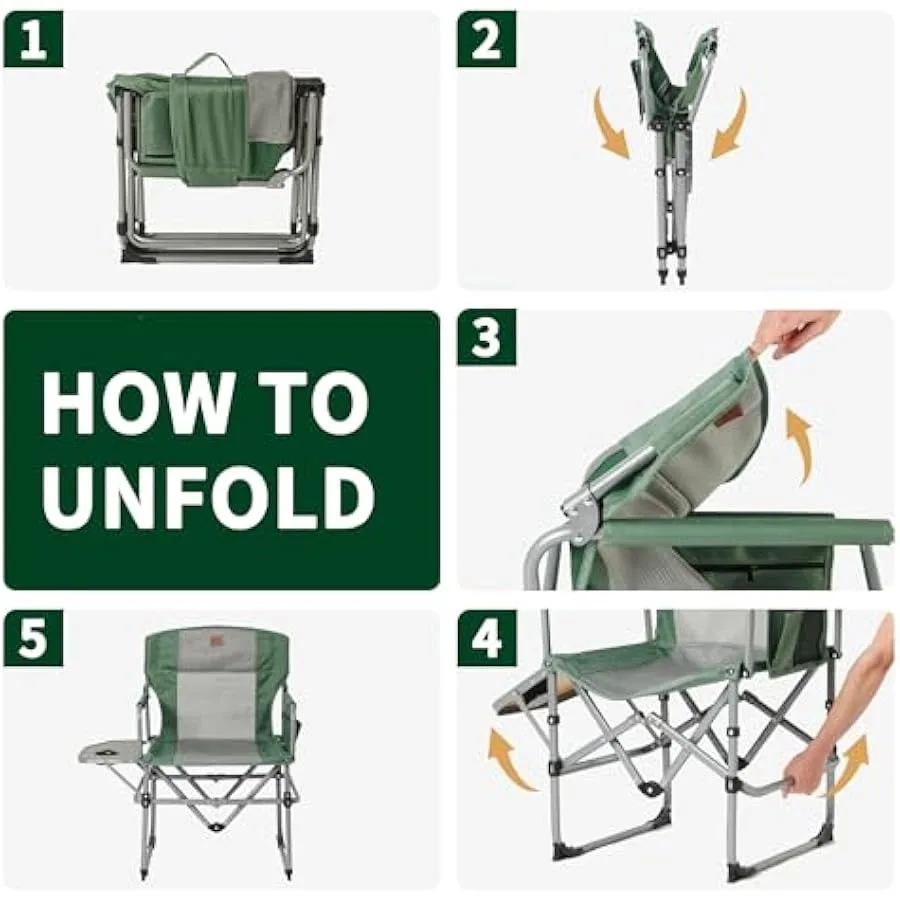 1

2

HOW TO UNFOLD

3

5

4