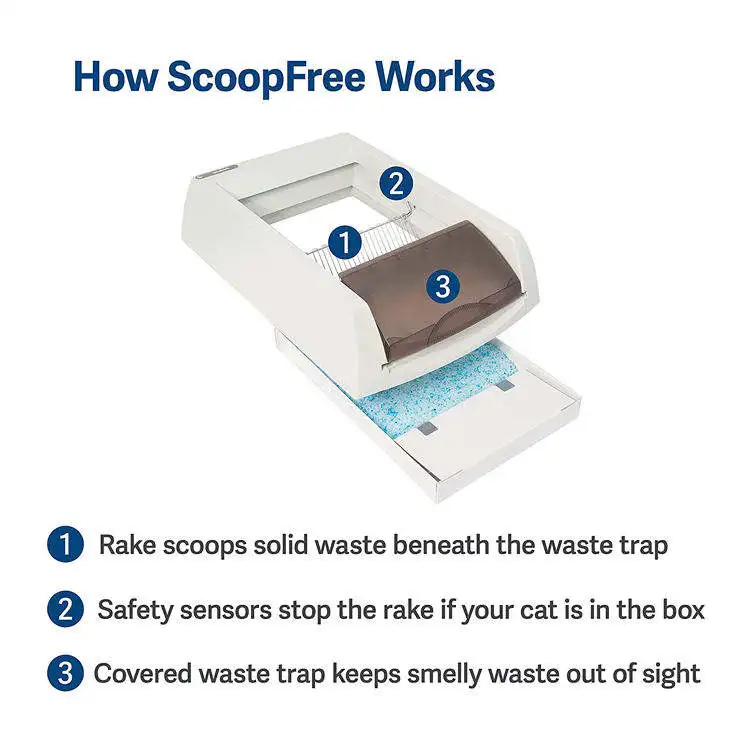 How ScoopFree Works

2

1

3

1 Rake scoops solid waste beneath the waste trap

2 Safety sensors stop the rake if your cat is in the box

3 Covered waste trap keeps smelly waste out of sight