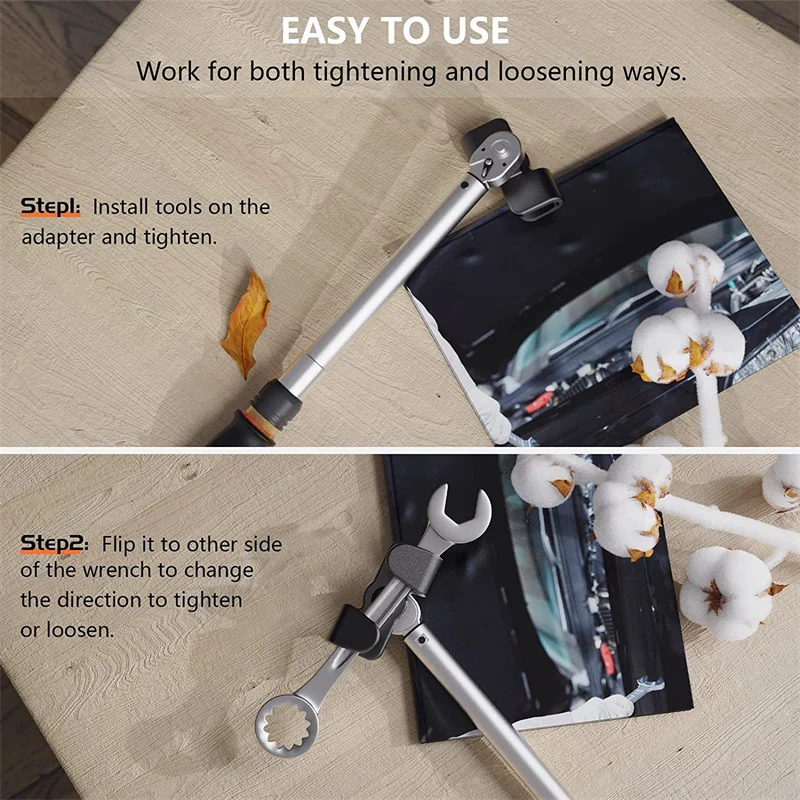 EASY TO USE
Work for both tightening and loosening ways.

Step1: Install tools on the adapter and tighten.

Step2: Flip it to other side of the wrench to change the direction to tighten or loosen.