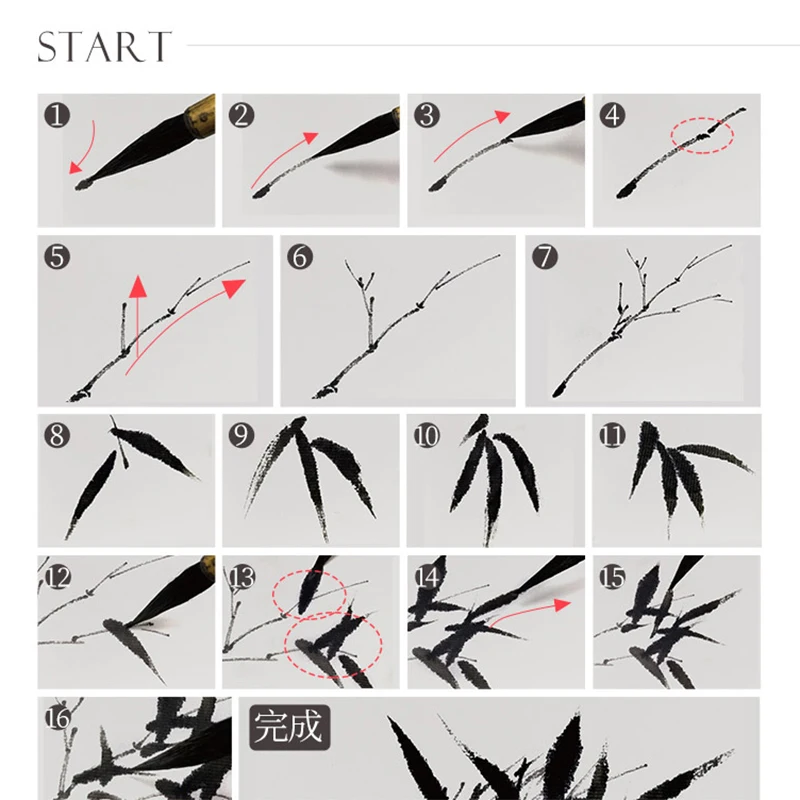 START

1

2

3

4

5

6

7

8

9

10

11

12

13

14

15

16

完成