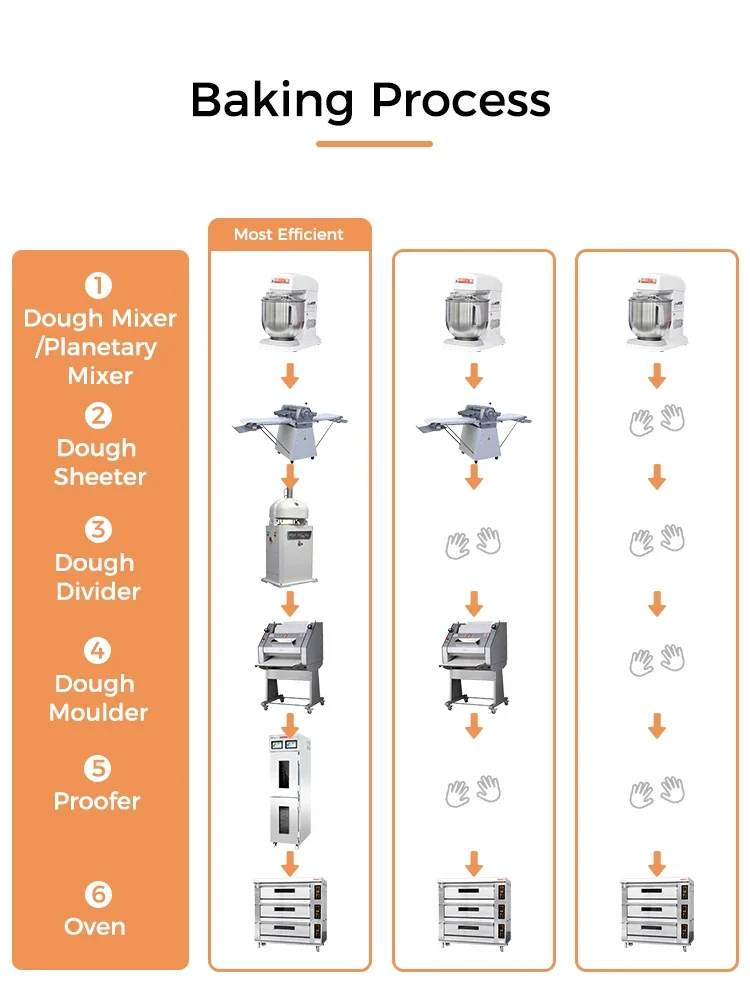 Baking Process

Most Efficient

1 Dough Mixer /Planetary Mixer

2 Dough Sheeter

3 Dough Divider

4 Dough Moulder

5 Proofer

6 Oven