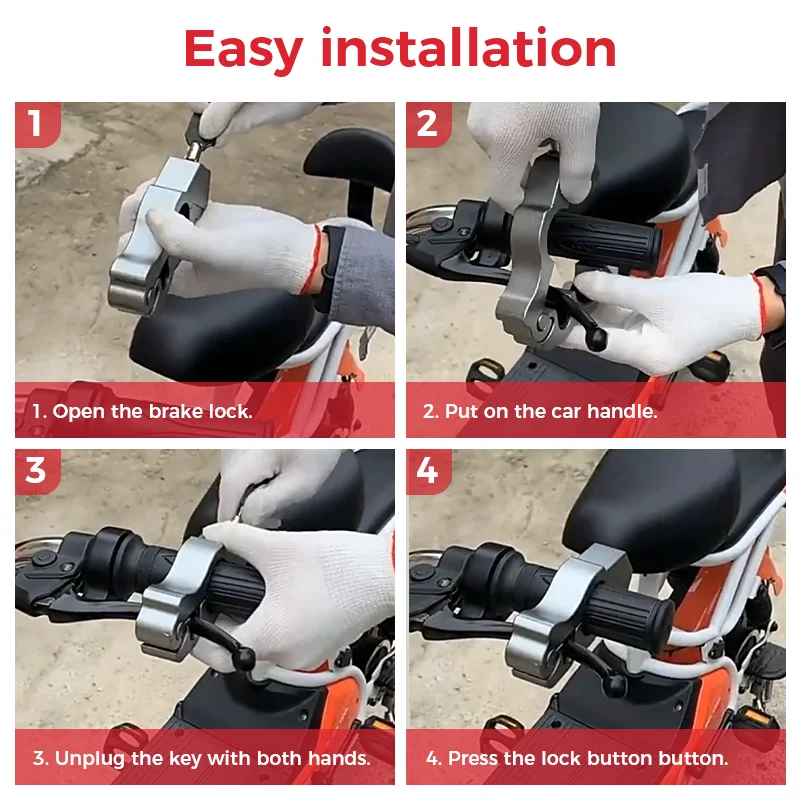 Easy installation

1

1. Open the brake lock.

2

2. Put on the car handle.

3

3. Unplug the key with both hands.

4

4. Press the lock button button.