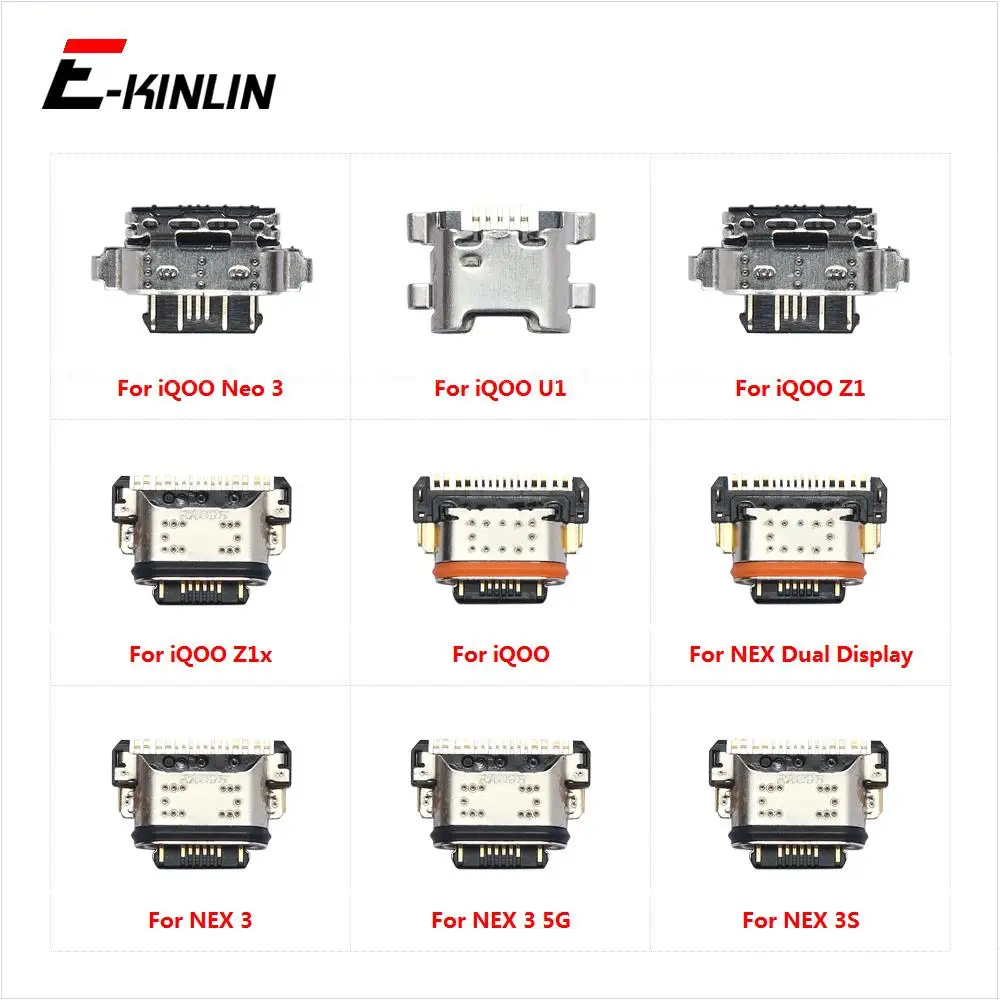 E-KINLIN

For iQOO Neo 3

For iQOO U1

For iQOO Z1

For iQOO Z1x

For iQOO

For NEX Dual Display

For NEX 3

For NEX 3 5G

For NEX 3S