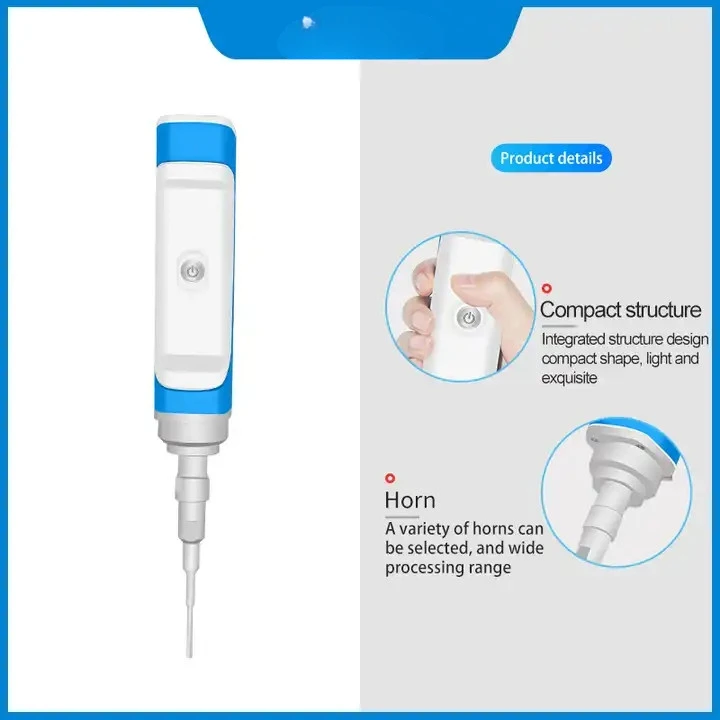 Product details

Compact structure
Integrated structure design compact shape, light and exquisite

Horn
A variety of horns can be selected, and wide processing range