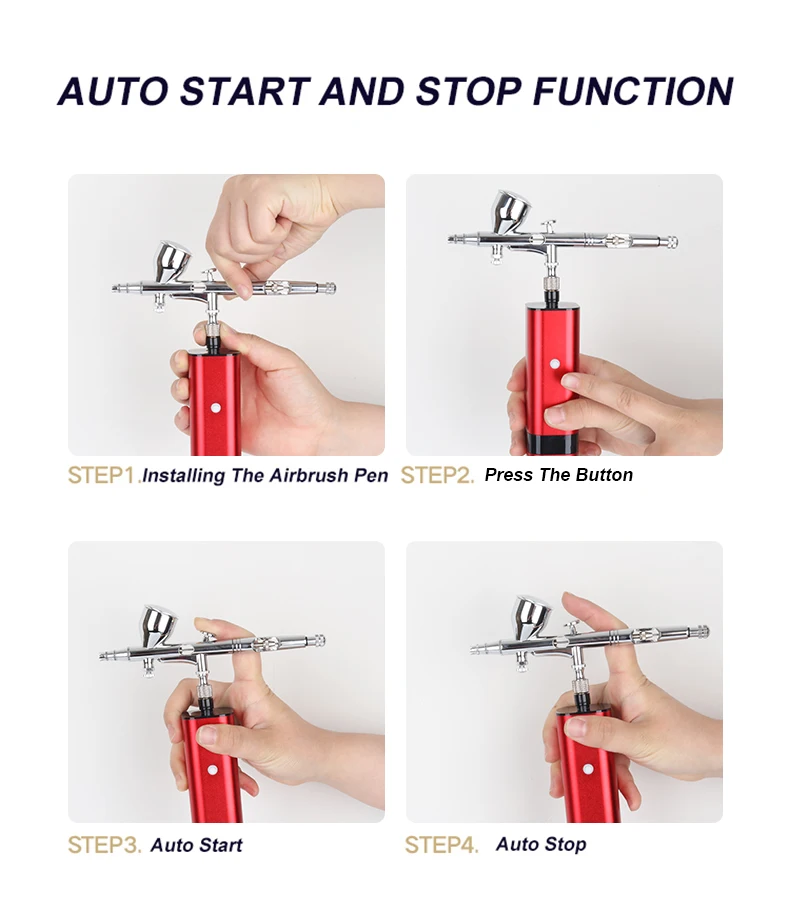 AUTO START AND STOP FUNCTION

STEP1. Installing The Airbrush Pen

STEP2. Press The Button

STEP3. Auto Start

STEP4. Auto Stop