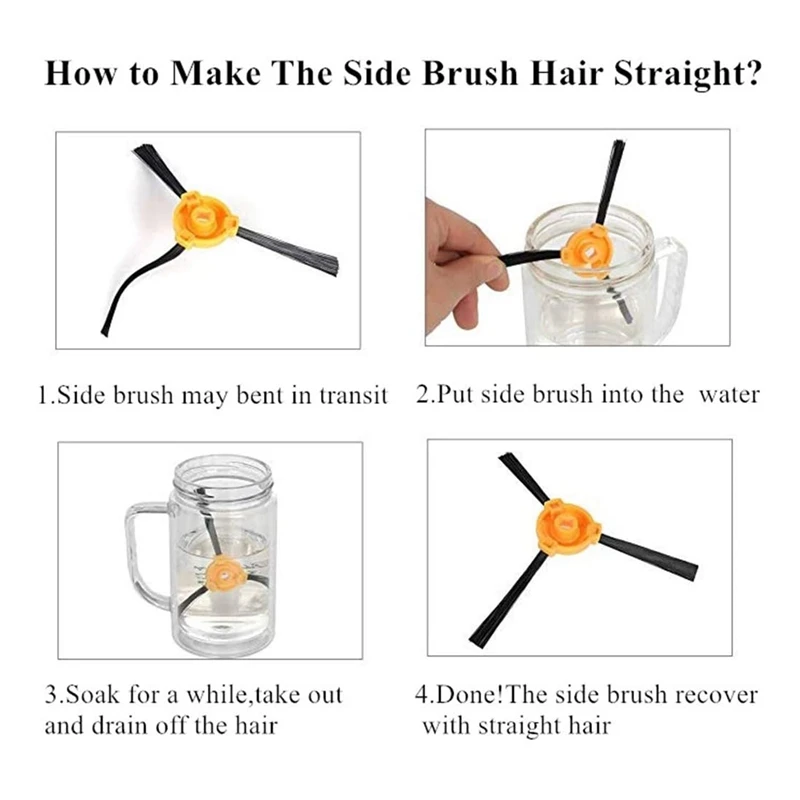 How to Make The Side Brush Hair Straight?

1.Side brush may bent in transit

2.Put side brush into the water

3.Soak for a while,take out and drain off the hair

4.Done!The side brush recover with straight hair