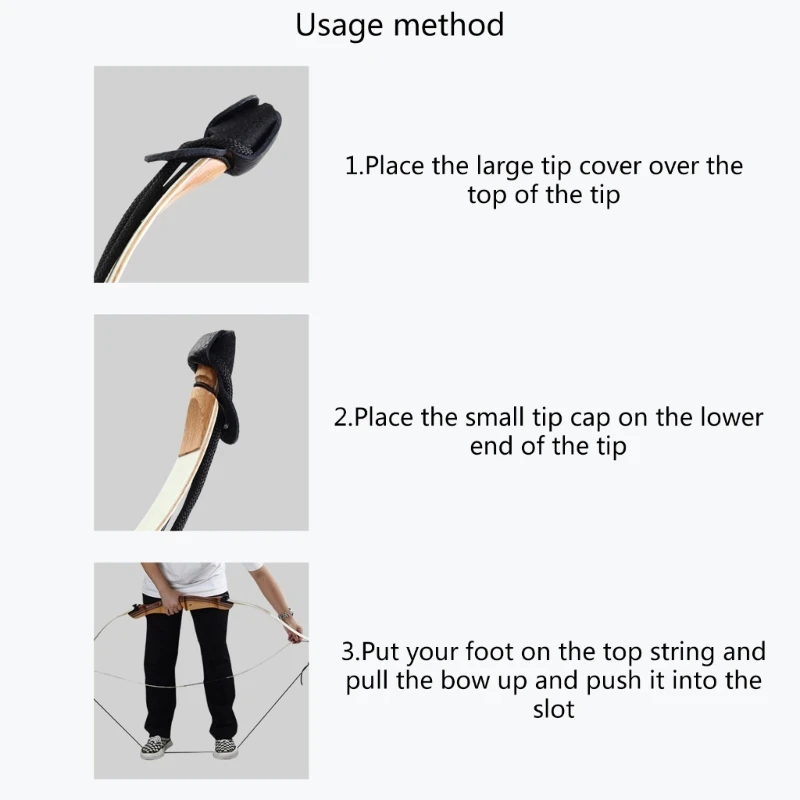 Usage method

1.Place the large tip cover over the top of the tip

2.Place the small tip cap on the lower end of the tip

3.Put your foot on the top string and pull the bow up and push it into the slot