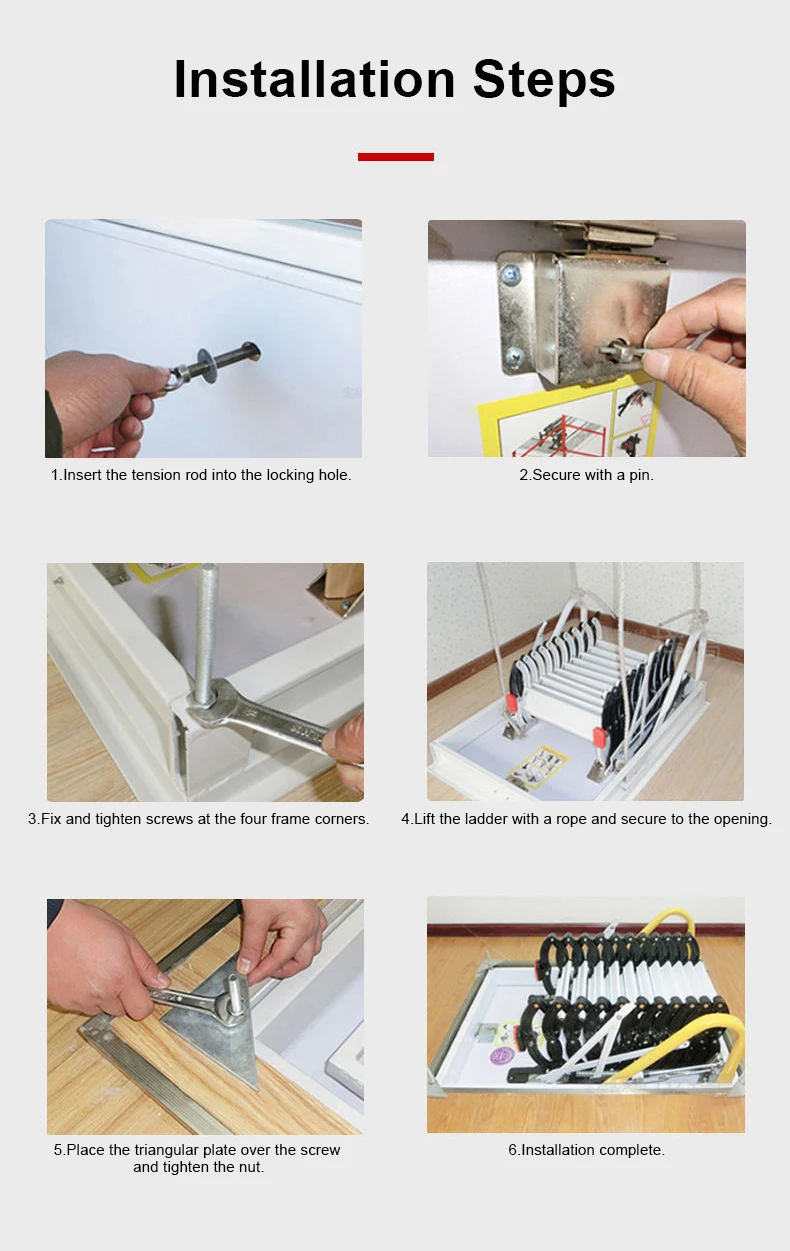 Installation Steps

1.Insert the tension rod into the locking hole.

2.Secure with a pin.

3.Fix and tighten screws at the four frame corners.

4.Lift the ladder with a rope and secure to the opening.

5.Place the triangular plate over the screw and tighten the nut.

6.Installation complete.