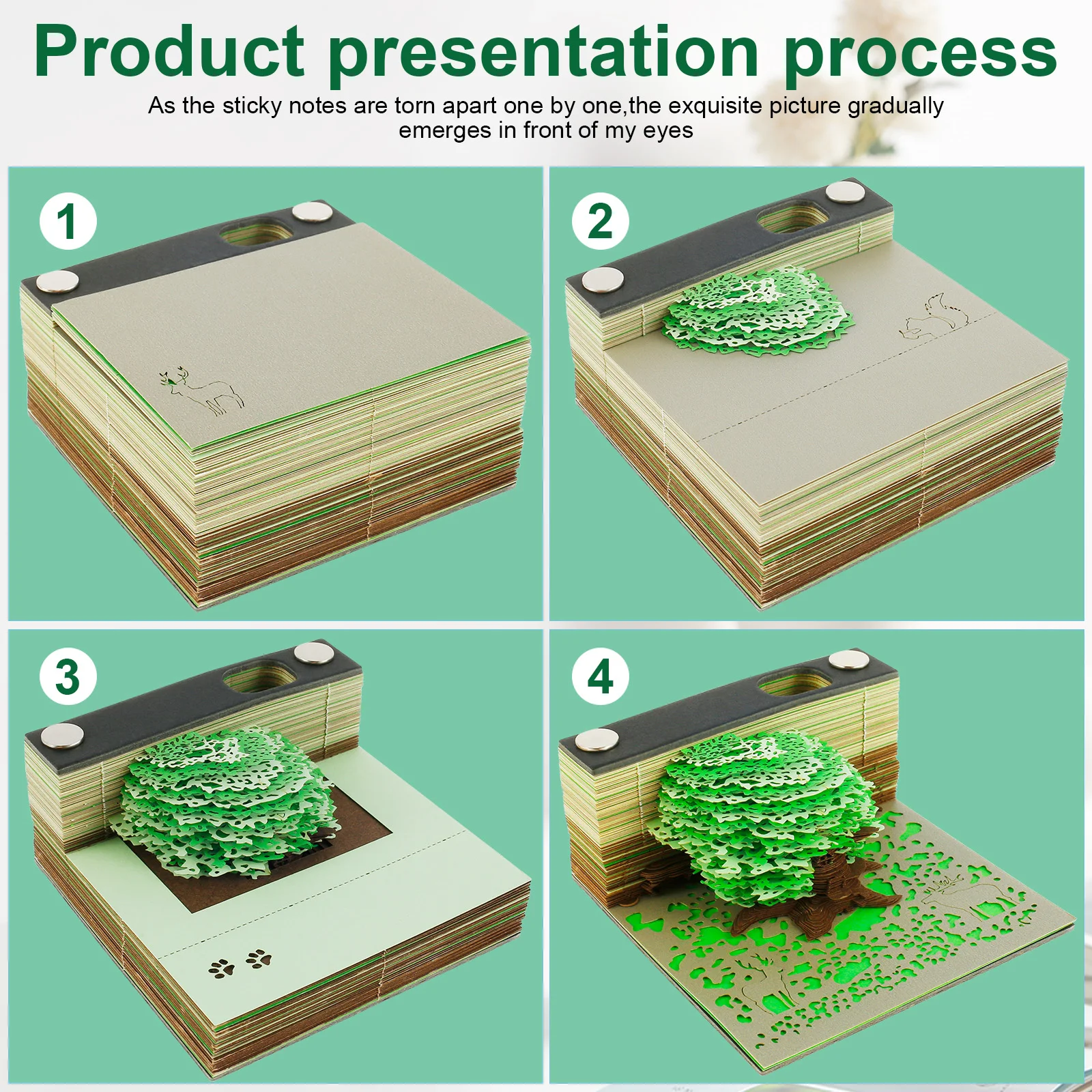 Product presentation process

As the sticky notes are torn apart one by one,the exquisite picture gradually emerges in front of my eyes

1

2

3

4