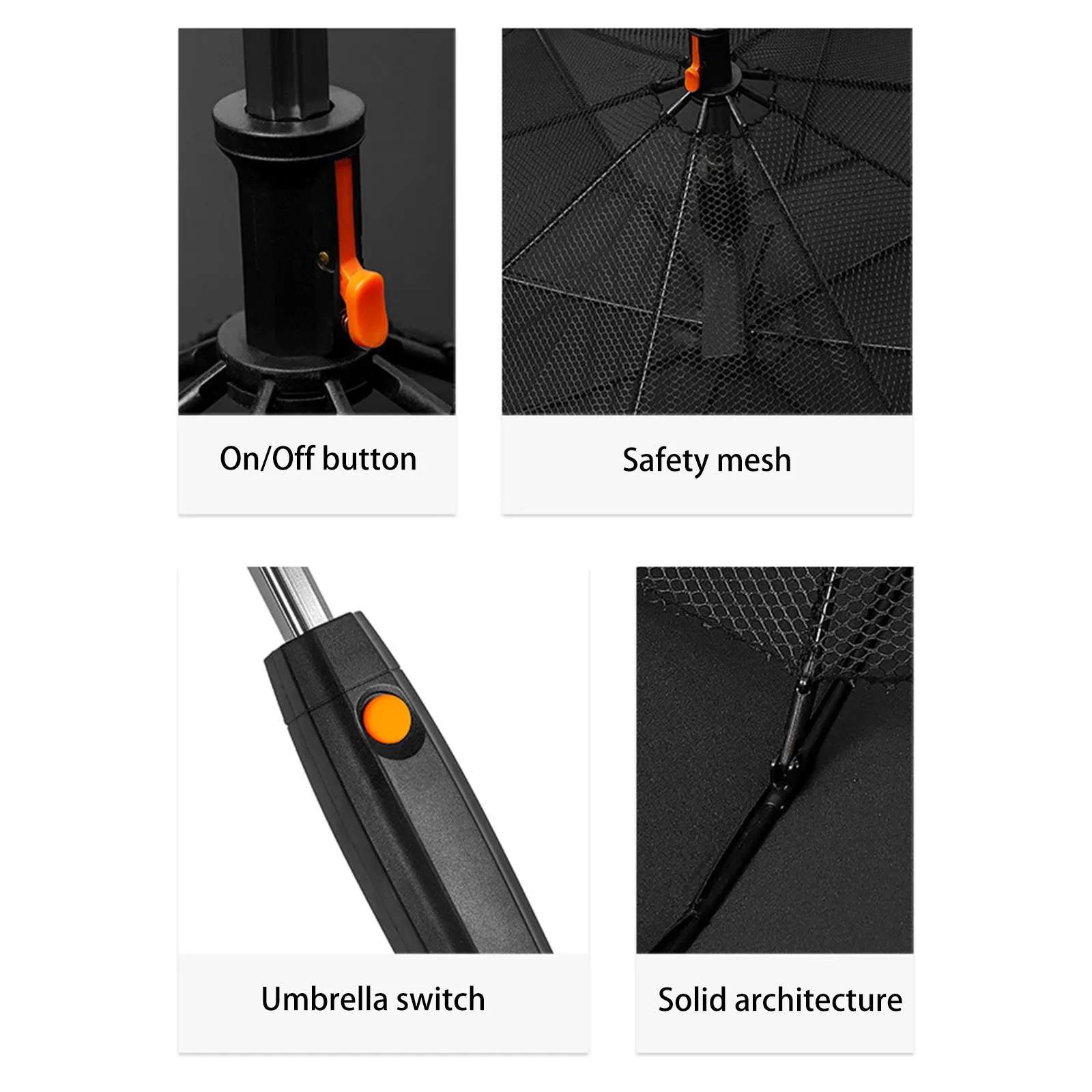 On/Off button

Safety mesh

Umbrella switch

Solid architecture