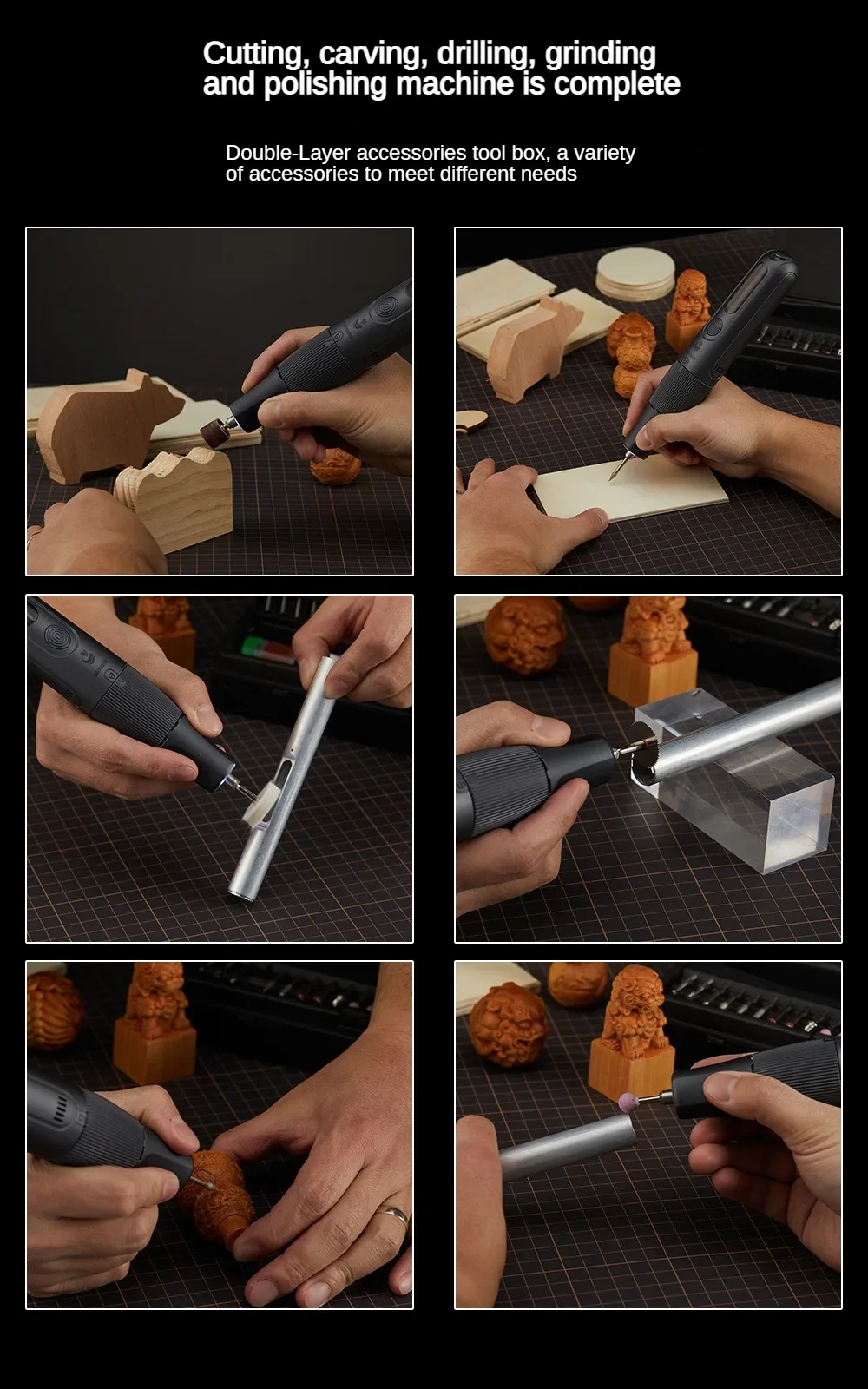 Cutting, carving, drilling, grinding and polishing machine is complete

Double-Layer accessories tool box, a variety of accessories to meet different needs