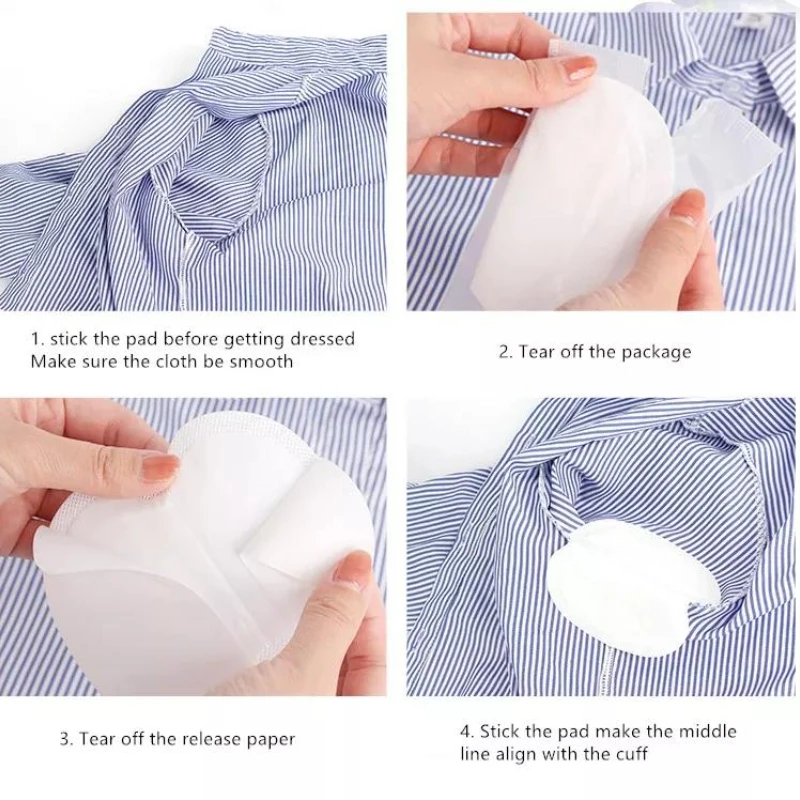 1. stick the pad before getting dressed
Make sure the cloth be smooth

2. Tear off the package

3. Tear off the release paper

4. Stick the pad make the middle line align with the cuff