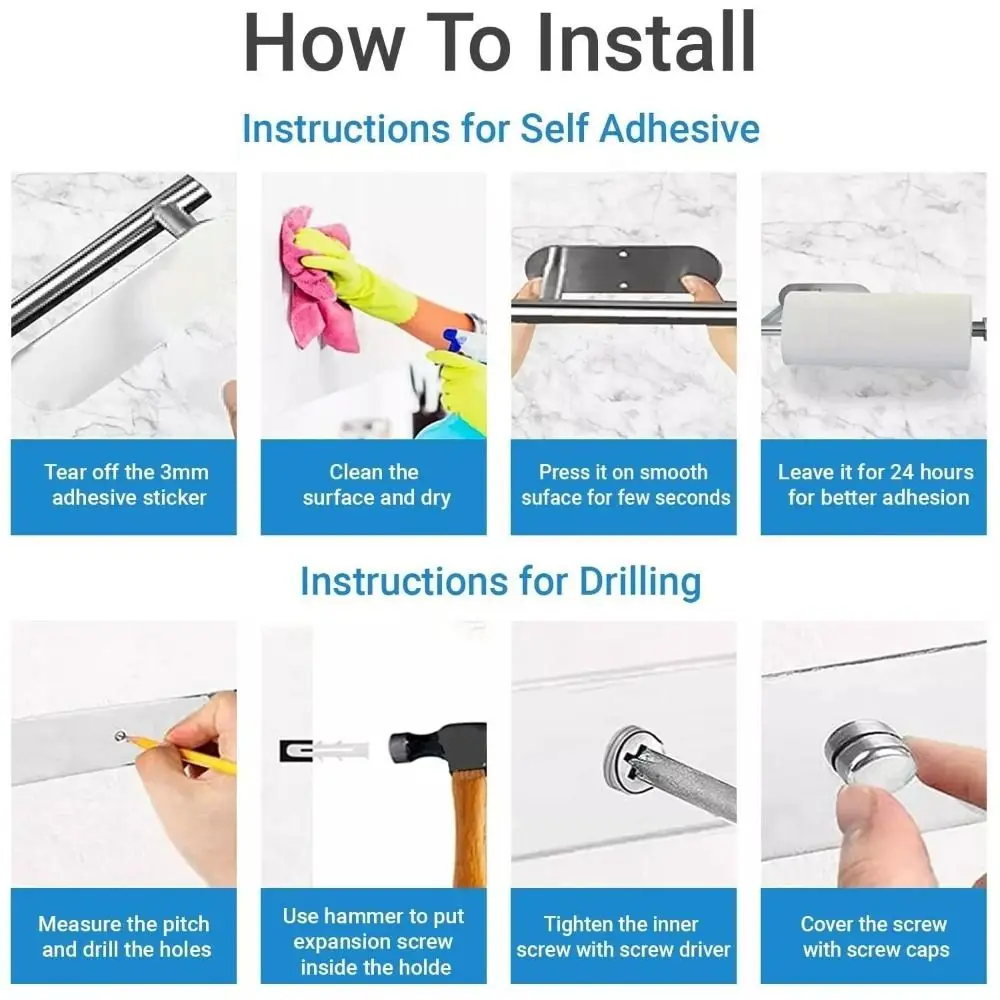 How To Install

Instructions for Self Adhesive

Tear off the 3mm adhesive sticker

Clean the surface and dry

Press it on smooth suface for few seconds

Leave it for 24 hours for better adhesion

Instructions for Drilling

Measure the pitch and drill the holes

Use hammer to put expansion screw inside the holde

Tighten the inner screw with screw driver

Cover the screw with screw caps