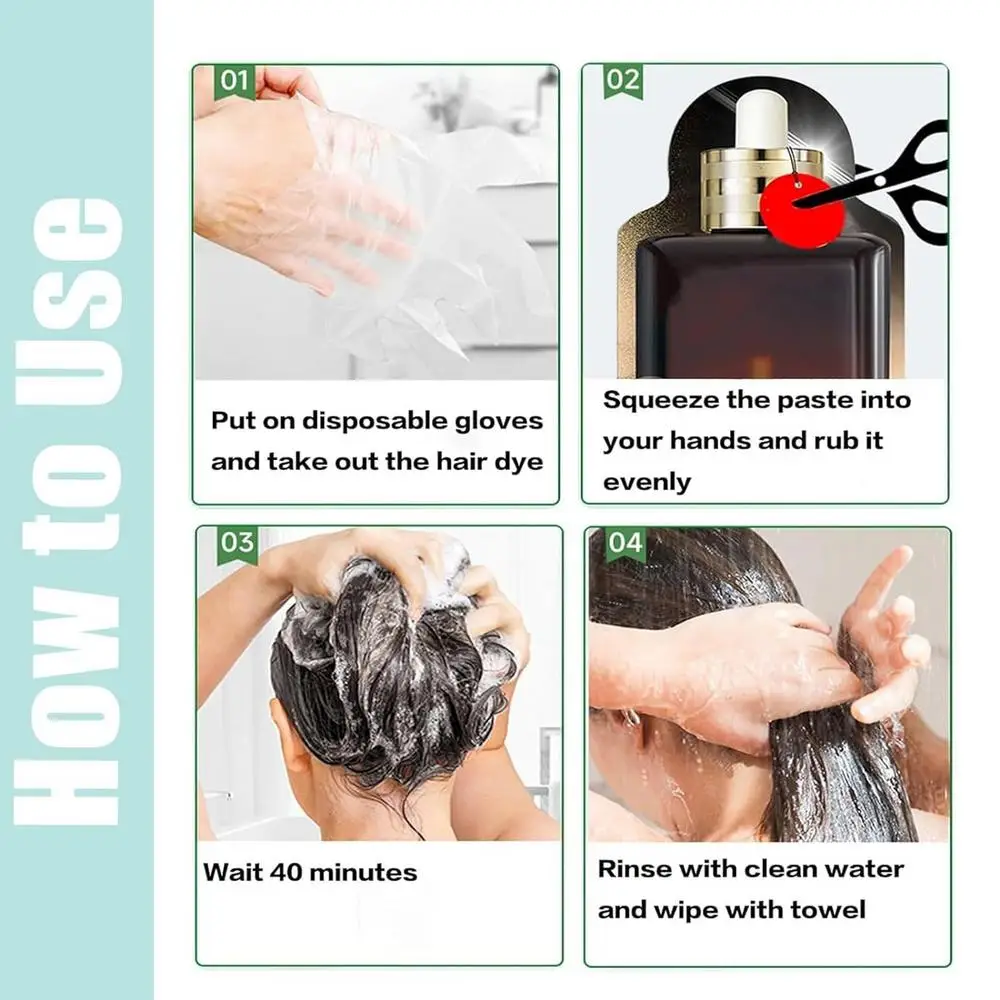 How to Use

01
Put on disposable gloves and take out the hair dye

02
Squeeze the paste into your hands and rub it evenly

03
Wait 40 minutes

04
Rinse with clean water and wipe with towel