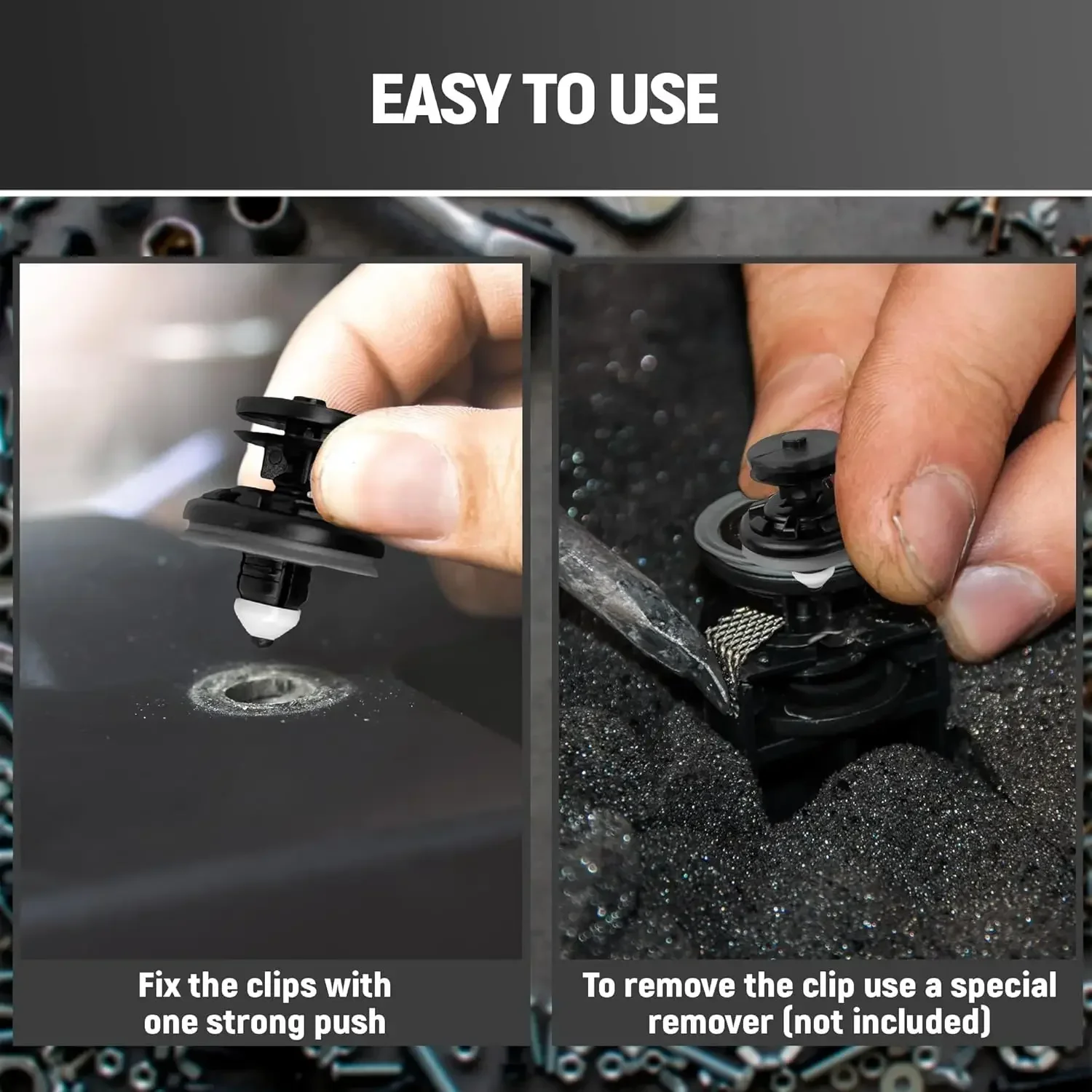 EASY TO USE

Fix the clips with one strong push

To remove the clip use a special remover (not included)