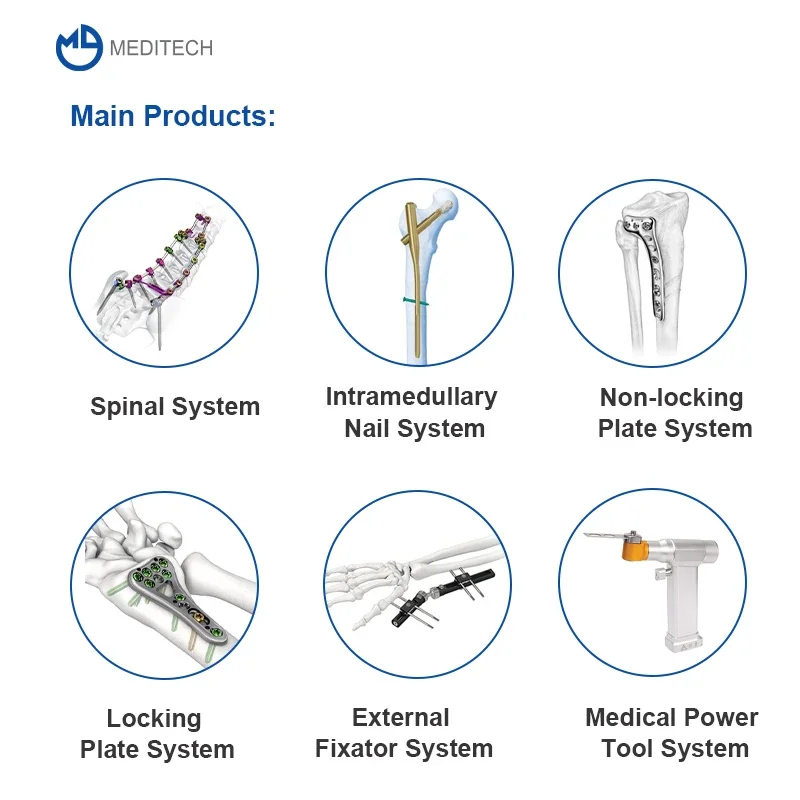 MEDITECH

Main Products:

Spinal System

Intramedullary Nail System

Non-locking Plate System

Locking Plate System

External Fixator System

Medical Power Tool System