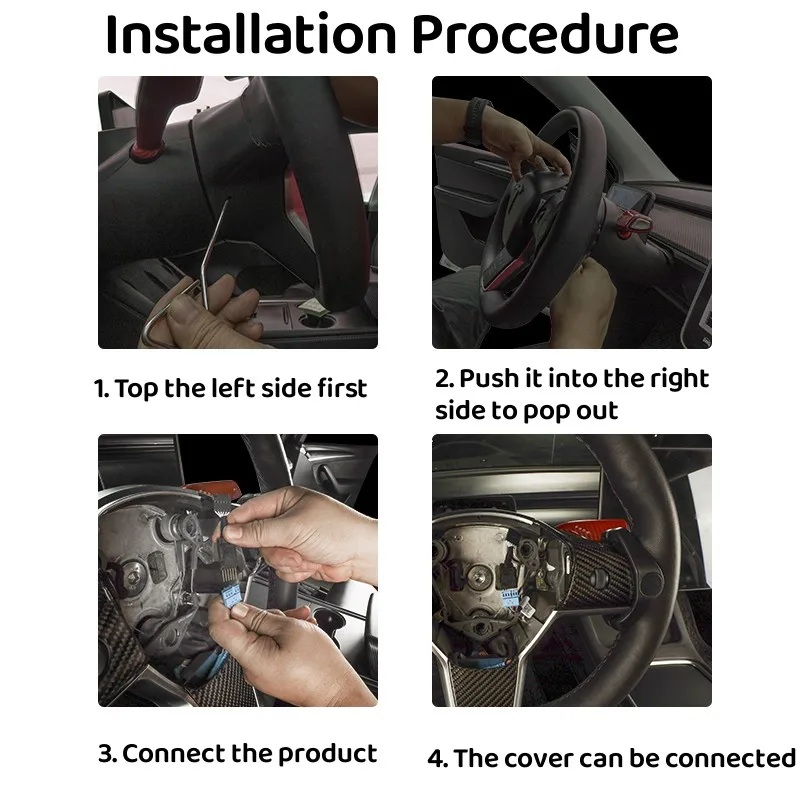 Installation Procedure

1. Top the left side first

2. Push it into the right side to pop out

3. Connect the product

4. The cover can be connected