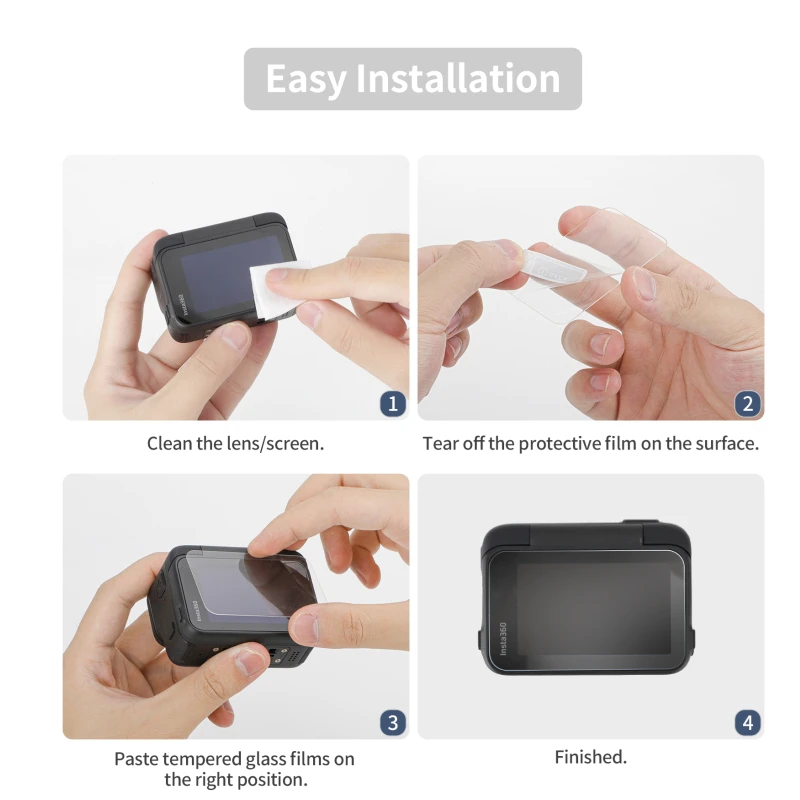 Easy Installation

Insta360

1

Clean the lens/screen.

2

Tear off the protective film on the surface.

Insta360

3

Paste tempered glass films on the right position.

Insta360

4

Finished.