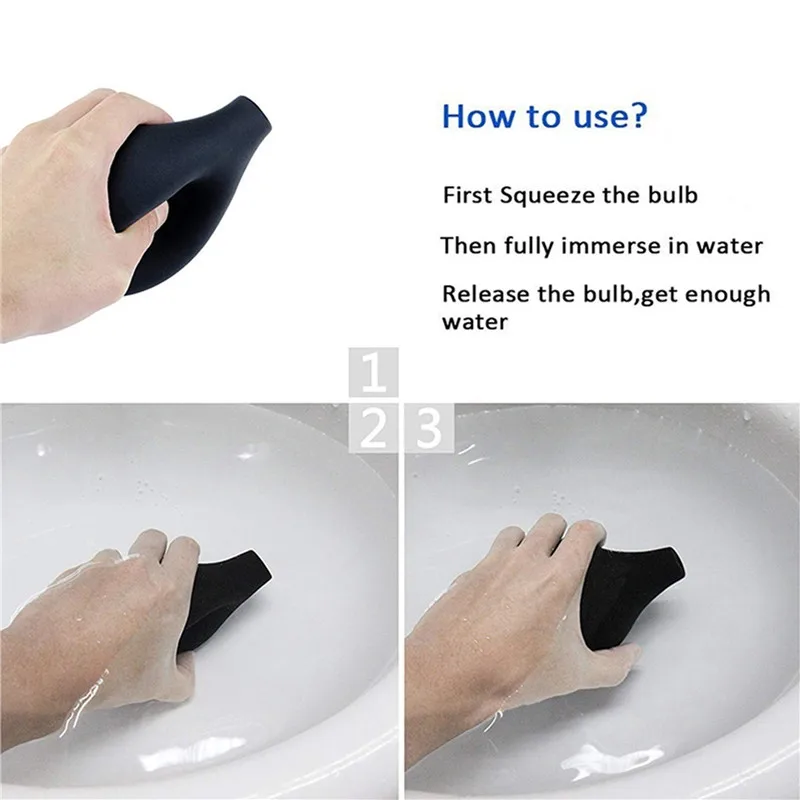 How to use?

First Squeeze the bulb

Then fully immerse in water

Release the bulb,get enough water

1

2

3