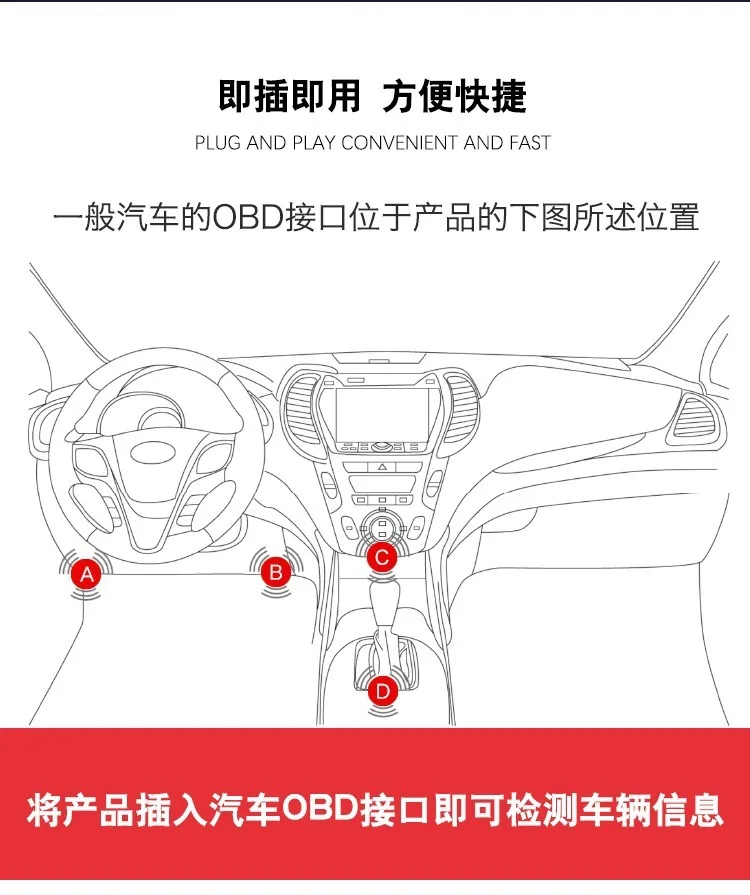 即插即用 方便快捷

PLUG AND PLAY CONVENIENT AND FAST

一般汽车的OBD接口位于产品的下图所述位置

A

B

C

D

将产品插入汽车OBD接口即可检测车辆信息