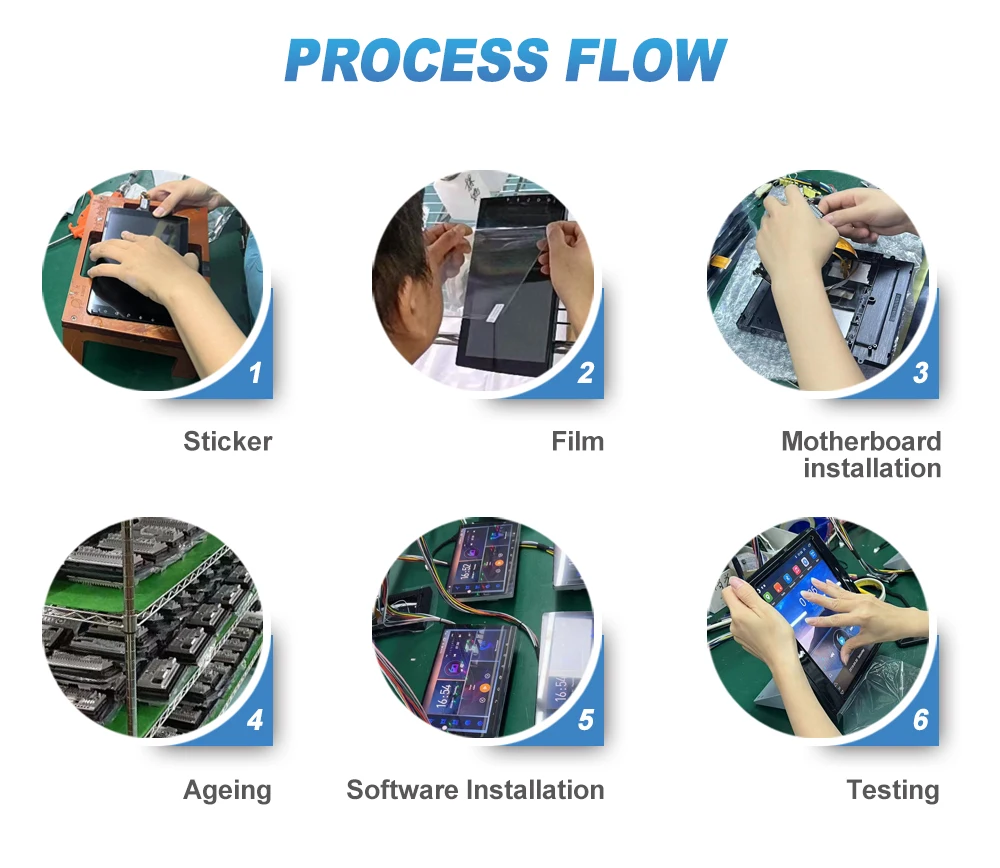 PROCESS FLOW

1

Sticker

2

Film

3

Motherboard installation

4

Ageing

5

Software Installation

6

Testing