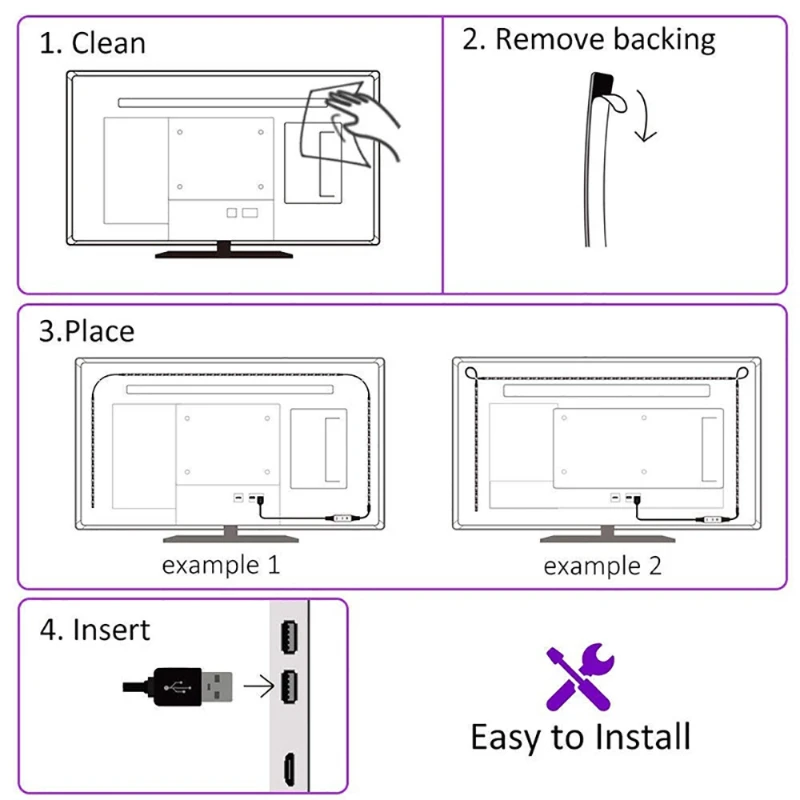 1. Clean

2. Remove backing

3.Place

example 1

example 2

4. Insert

Easy to Install