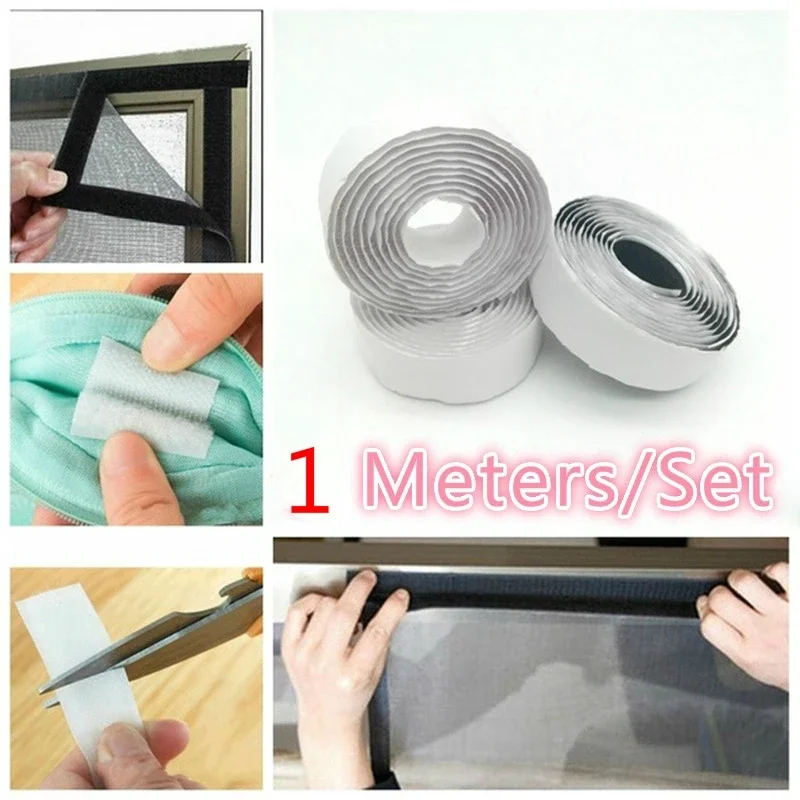 1 Meters/Set