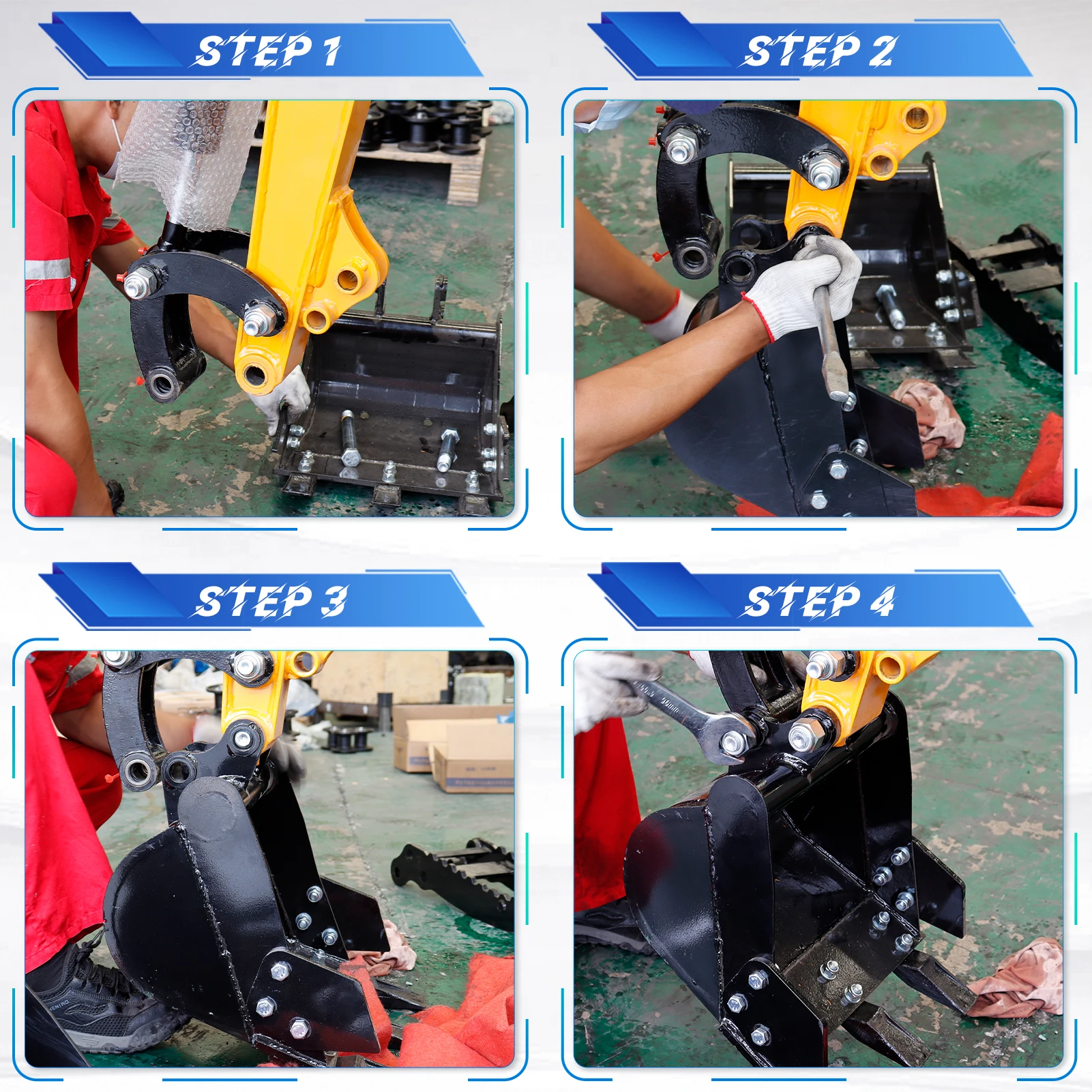 STEP 1

STEP 2

STEP 3

STEP 4