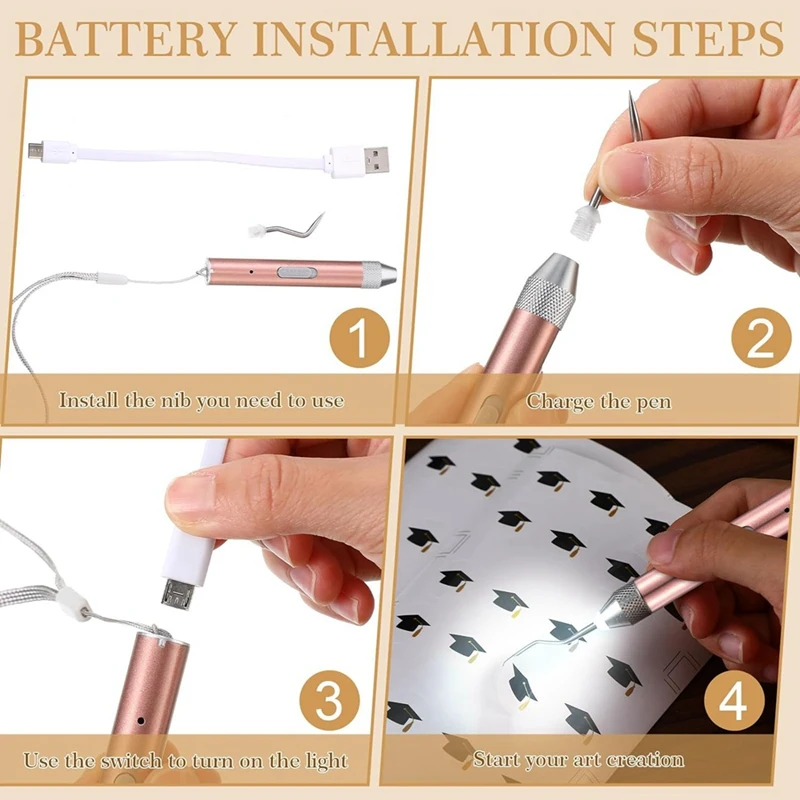 BATTERY INSTALLATION STEPS

1

Install the nib you need to use

2

Charge the pen

3

Use the switch to turn on the light

4

Start your art creation