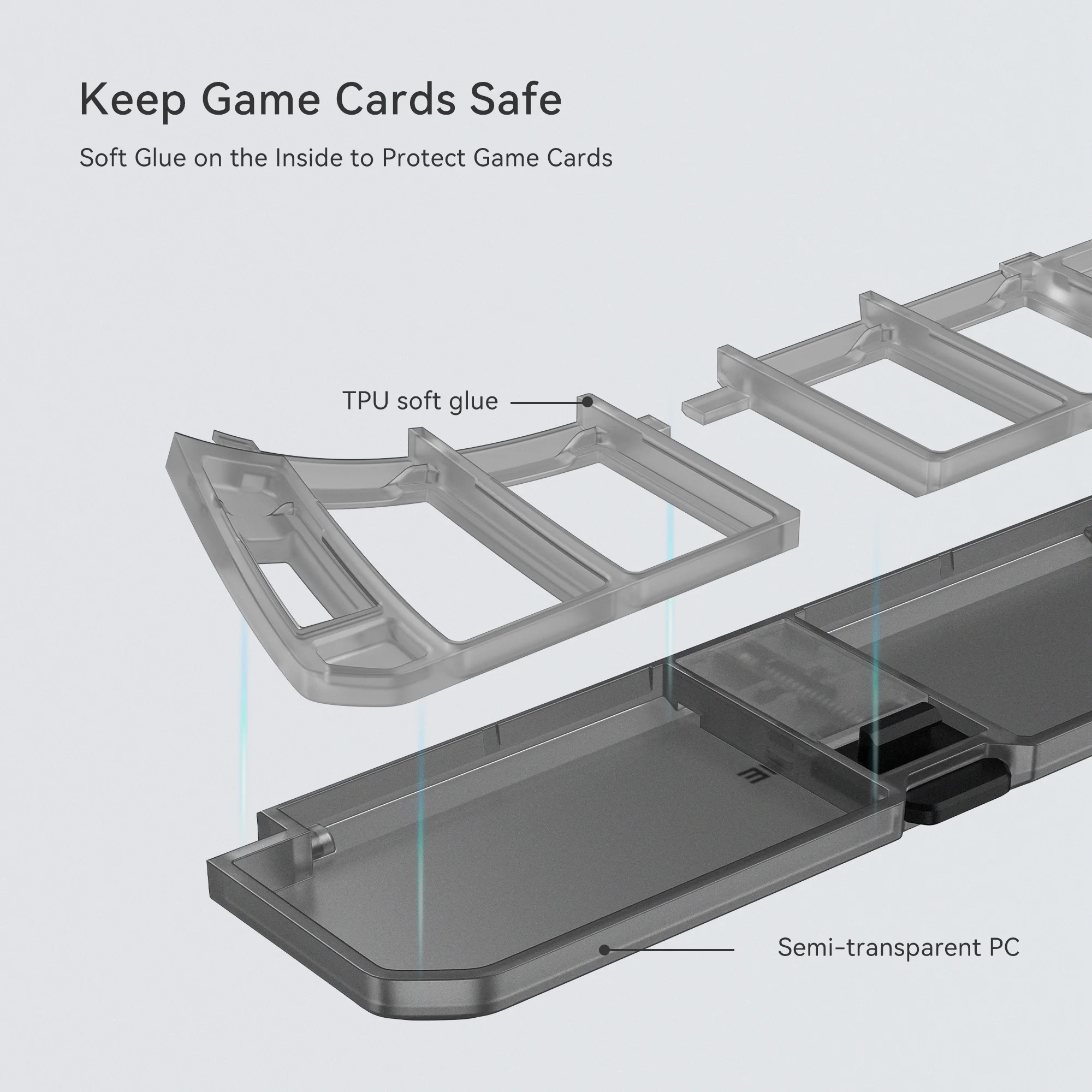 Keep Game Cards Safe

Soft Glue on the Inside to Protect Game Cards

TPU soft glue

Semi-transparent PC