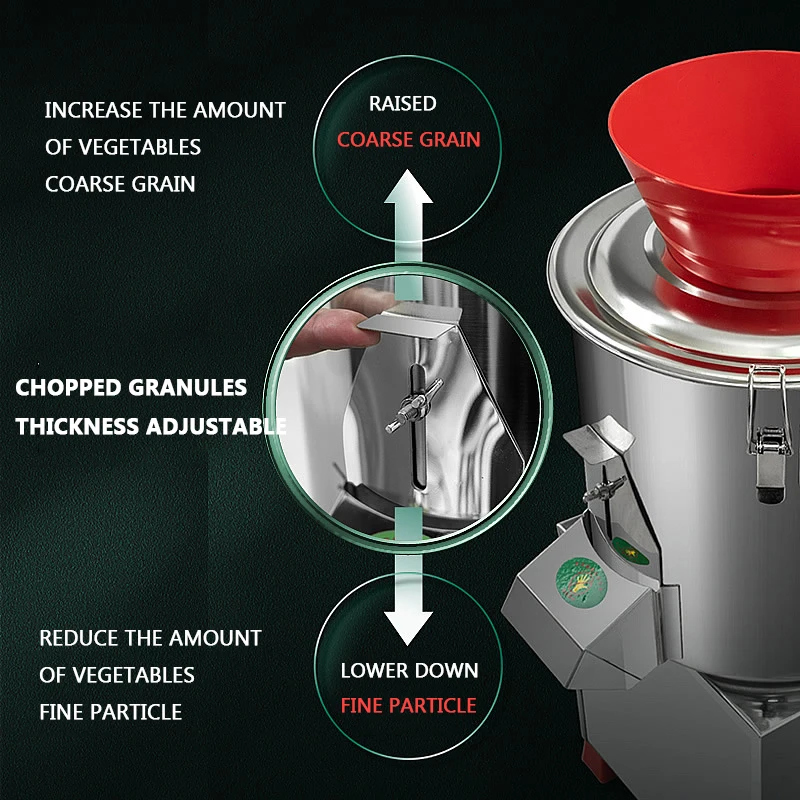 INCREASE THE AMOUNT OF VEGETABLES COARSE GRAIN

RAISED
COARSE GRAIN

CHOPPED GRANULES THICKNESS ADJUSTABLE

REDUCE THE AMOUNT OF VEGETABLES FINE PARTICLE

LOWER DOWN
FINE PARTICLE