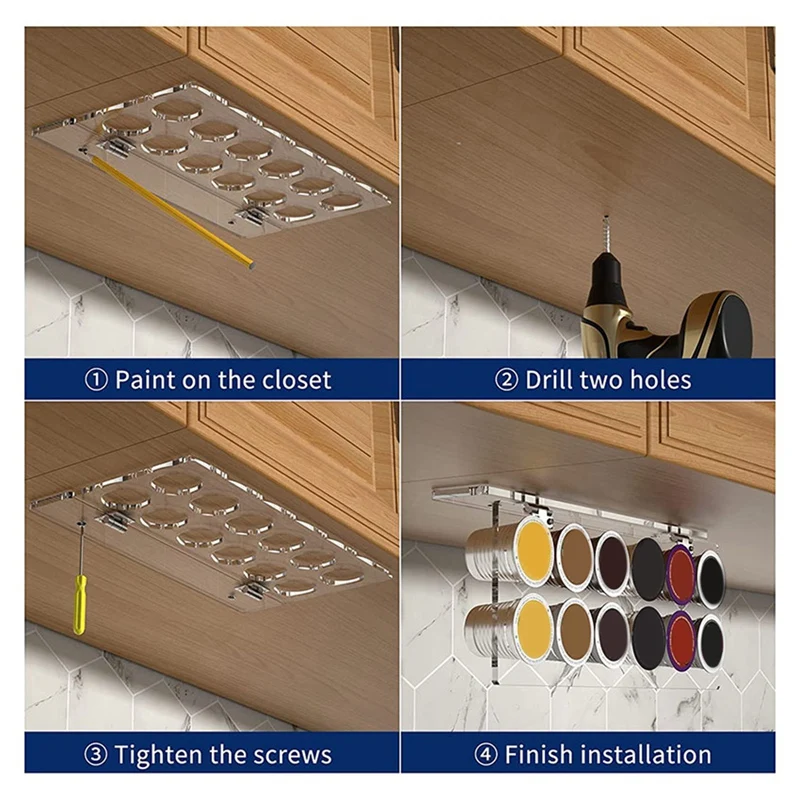 ① Paint on the closet

② Drill two holes

③ Tighten the screws

④ Finish installation