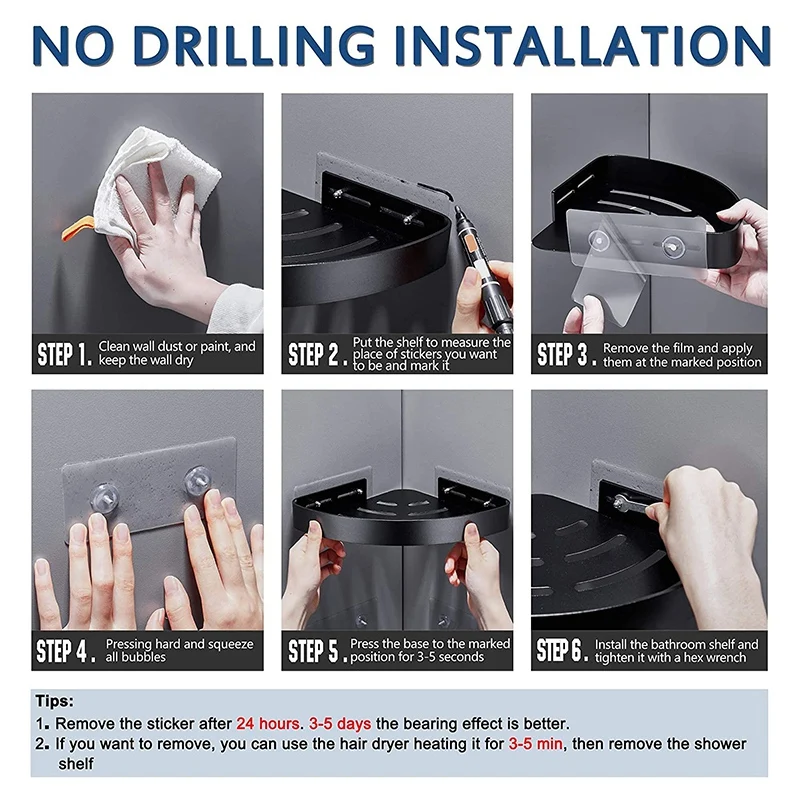 NO DRILLING INSTALLATION

STEP 1. Clean wall dust or paint, and keep the wall dry

STEP 2. Put the shelf to measure the place of stickers you want to be and mark it

STEP 3. Remove the film and apply them at the marked position

STEP 4. Pressing hard and squeeze all bubbles

STEP 5. Press the base to the marked position for 3-5 seconds

STEP 6. Install the bathroom shelf and tighten it with a hex wrench

Tips:
1. Remove the sticker after 24 hours. 3-5 days the bearing effect is better.
2. If you want to remove, you can use the hair dryer heating it for 3-5 min, then remove the shower shelf