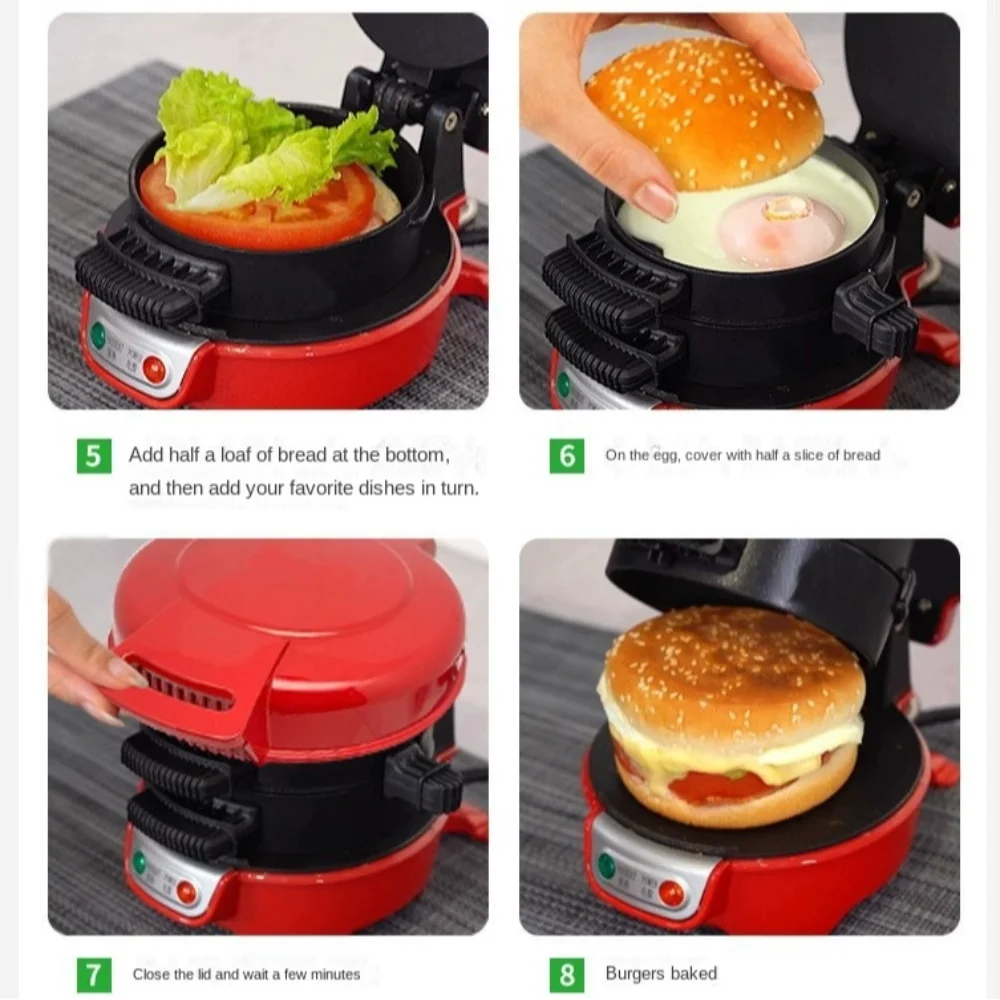 5 Add half a loaf of bread at the bottom, and then add your favorite dishes in turn.

6 On the egg, cover with half a slice of bread

7 Close the lid and wait a few minutes

8 Burgers baked