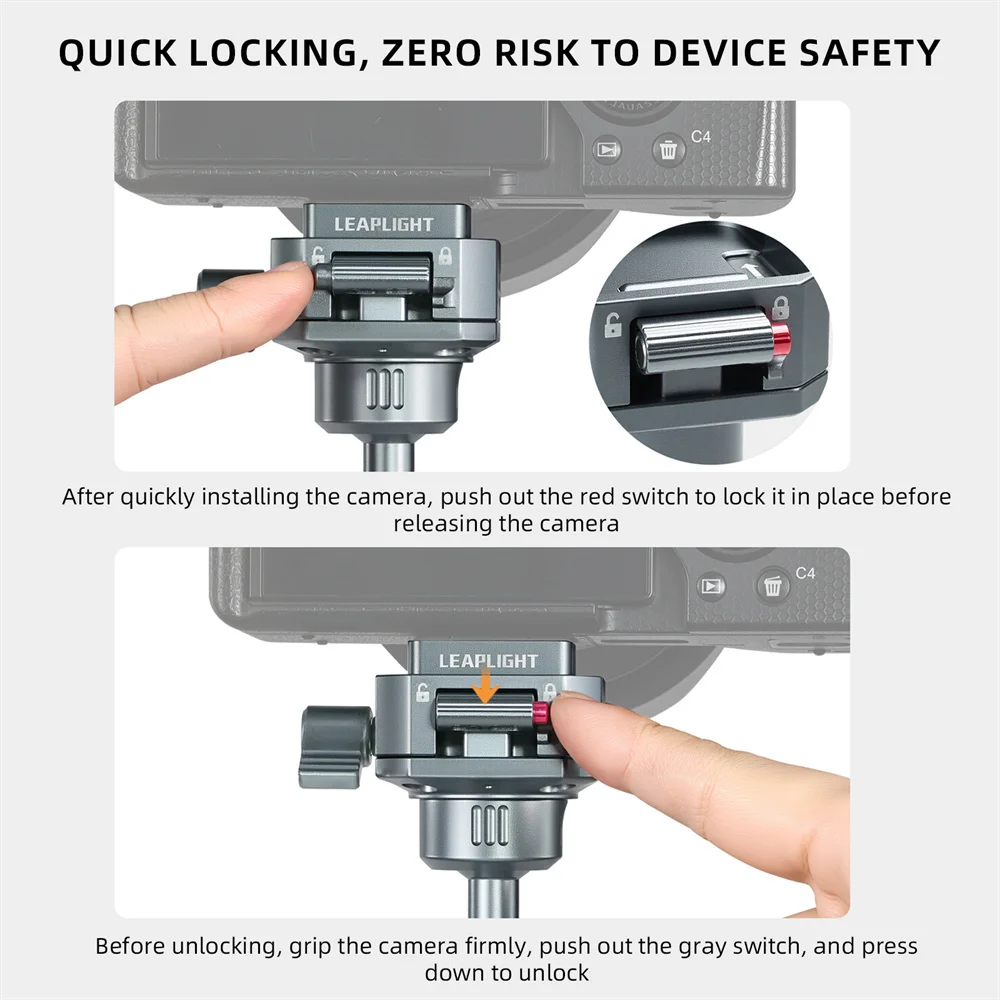 QUICK LOCKING, ZERO RISK TO DEVICE SAFETY

C4

LEAPLIGHT

After quickly installing the camera, push out the red switch to lock it in place before releasing the camera

C4

LEAPLIGHT

Before unlocking, grip the camera firmly, push out the gray switch, and press down to unlock