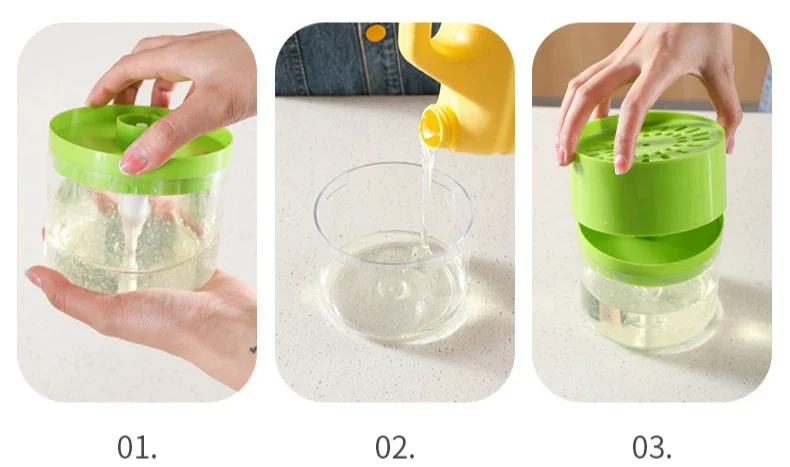 01.

02.

03.