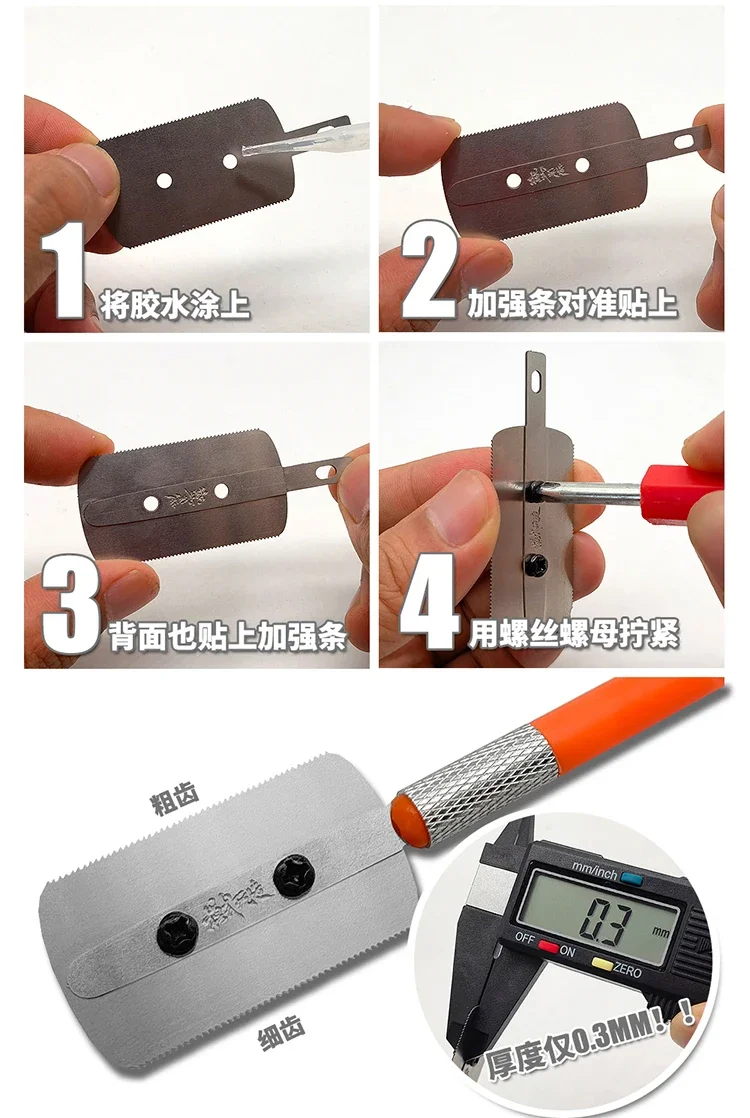 1 将胶水涂上

2 加强条对准贴上

3 背面也贴上加强条

4 用螺丝螺母拧紧

粗齿

细齿

mm/inch

0.3 mm

OFF ON ZERO

厚度仅0.3MM!!