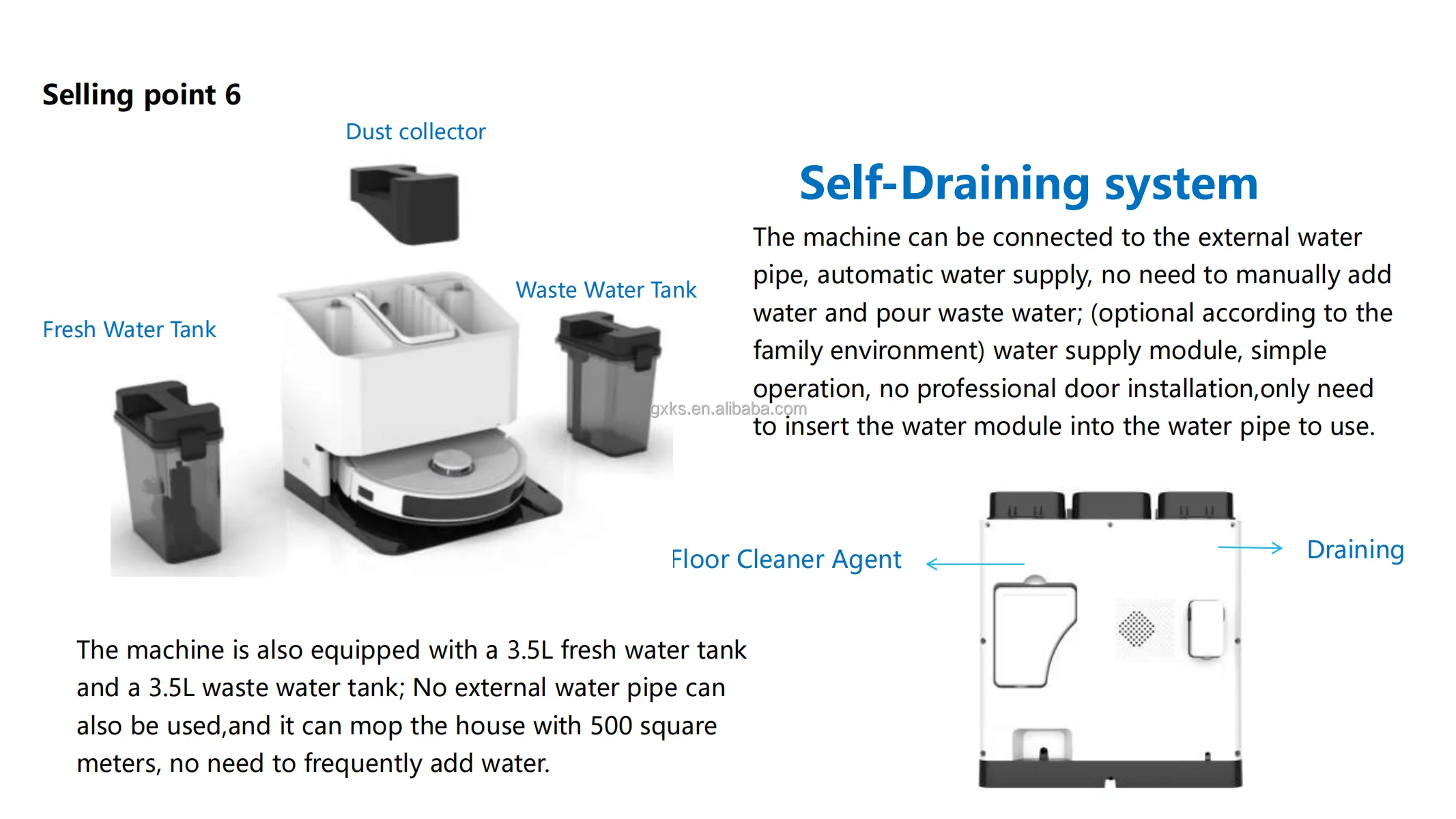 Selling point 6

Dust collector

Fresh Water Tank

Waste Water Tank

gxks.en.alibaba.com

Self-Draining system

The machine can be connected to the external water pipe, automatic water supply, no need to manually add water and pour waste water; (optional according to the family environment) water supply module, simple operation, no professional door installation,only need to insert the water module into the water pipe to use.

Floor Cleaner Agent

Draining

The machine is also equipped with a 3.5L fresh water tank and a 3.5L waste water tank; No external water pipe can also be used,and it can mop the house with 500 square meters, no need to frequently add water.