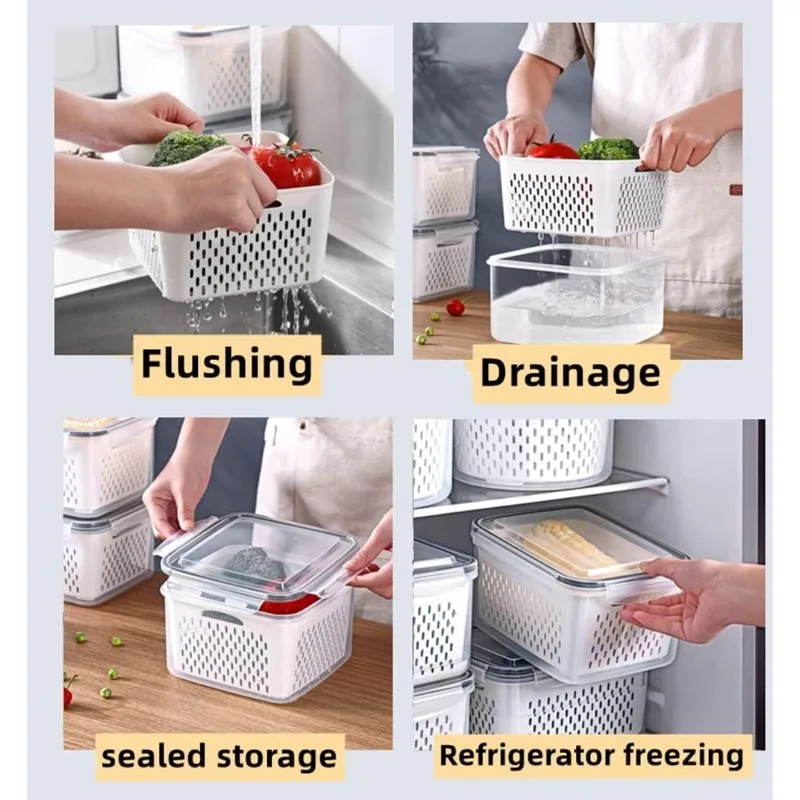 Flushing

Drainage

sealed storage

Refrigerator freezing