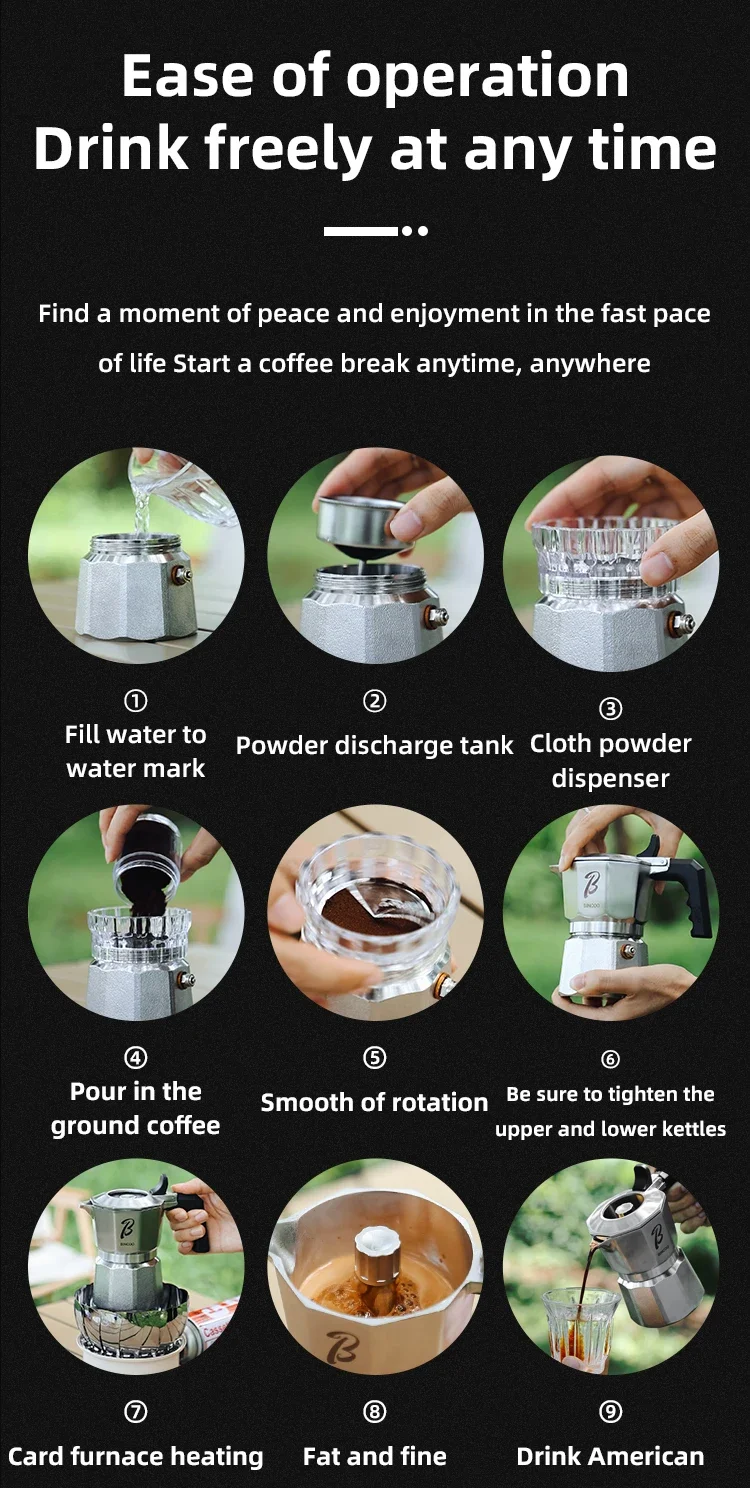 Ease of operation
Drink freely at any time

Find a moment of peace and enjoyment in the fast pace of life Start a coffee break anytime, anywhere

①
Fill water to water mark

②
Powder discharge tank

③
Cloth powder dispenser

④
Pour in the ground coffee

⑤
Smooth of rotation

⑥
Be sure to tighten the upper and lower kettles

⑦
Card furnace heating

⑧
Fat and fine

⑨
Drink American