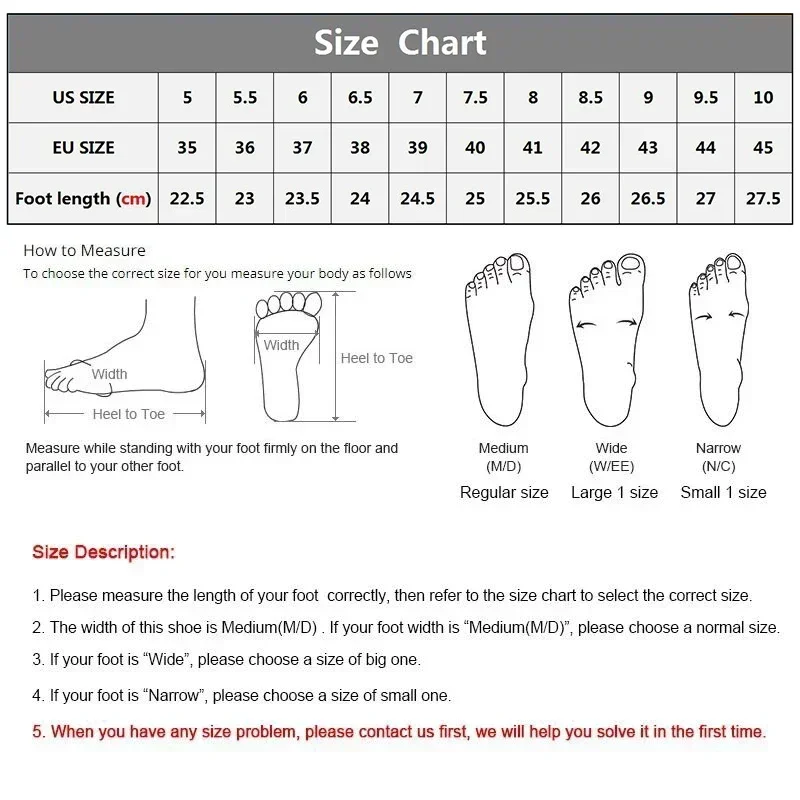 Size Chart

| US SIZE | 5 | 5.5 | 6 | 6.5 | 7 | 7.5 | 8 | 8.5 | 9 | 9.5 | 10 |
|---|---|---|---|---|---|---|---|---|---|---|---|
| EU SIZE | 35 | 36 | 37 | 38 | 39 | 40 | 41 | 42 | 43 | 44 | 45 |
| Foot length (cm) | 22.5 | 23 | 23.5 | 24 | 24.5 | 25 | 25.5 | 26 | 26.5 | 27 | 27.5 |

How to Measure
To choose the correct size for you measure your body as follows

Width
Heel to Toe
Width
Heel to Toe

Measure while standing with your foot firmly on the floor and parallel to your other foot.

Medium (M/D)
Regular size
Wide (W/EE)
Large 1 size
Narrow (N/C)
Small 1 size

Size Description:

1. Please measure the length of your foot correctly, then refer to the size chart to select the correct size.
2. The width of this shoe is Medium(M/D) . If your foot width is “Medium(M/D)”, please choose a normal size.
3. If your foot is “Wide”, please choose a size of big one.
4. If your foot is “Narrow”, please choose a size of small one.
5. When you have any size problem, please contact us first, we will help you solve it in the first time.