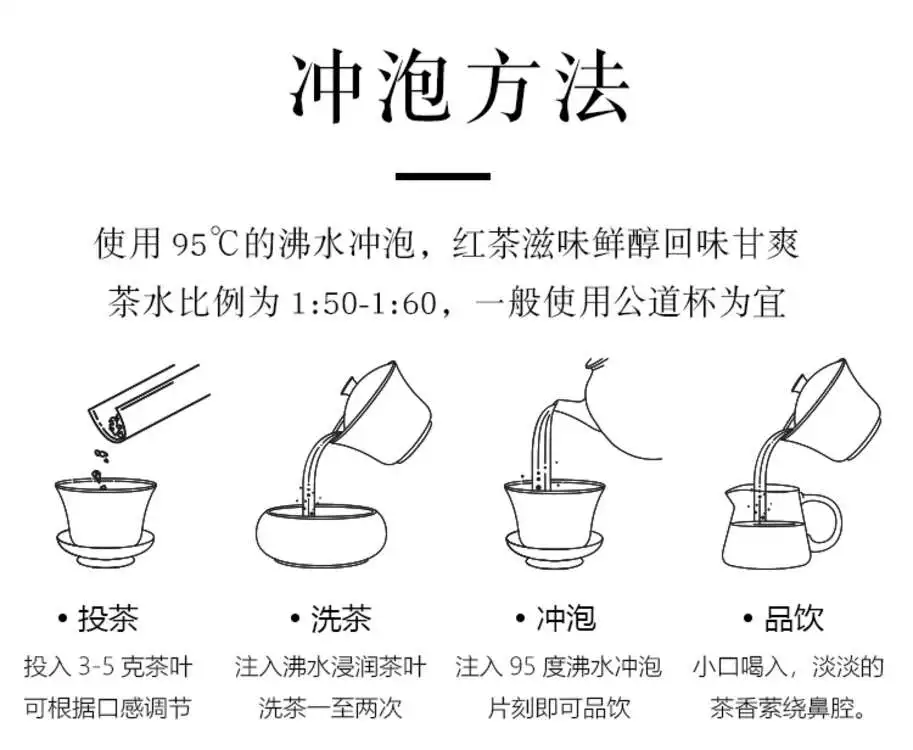 冲泡方法

使用 95℃的沸水冲泡，红茶滋味鲜醇回味甘爽
茶水比例为 1:50-1:60，一般使用公道杯为宜

• 投茶
投入 3-5 克茶叶
可根据口感调节

• 洗茶
注入沸水浸润茶叶
洗茶一至两次

• 冲泡
注入 95 度沸水冲泡
片刻即可品饮

• 品饮
小口喝入，淡淡的
茶香萦绕鼻腔。